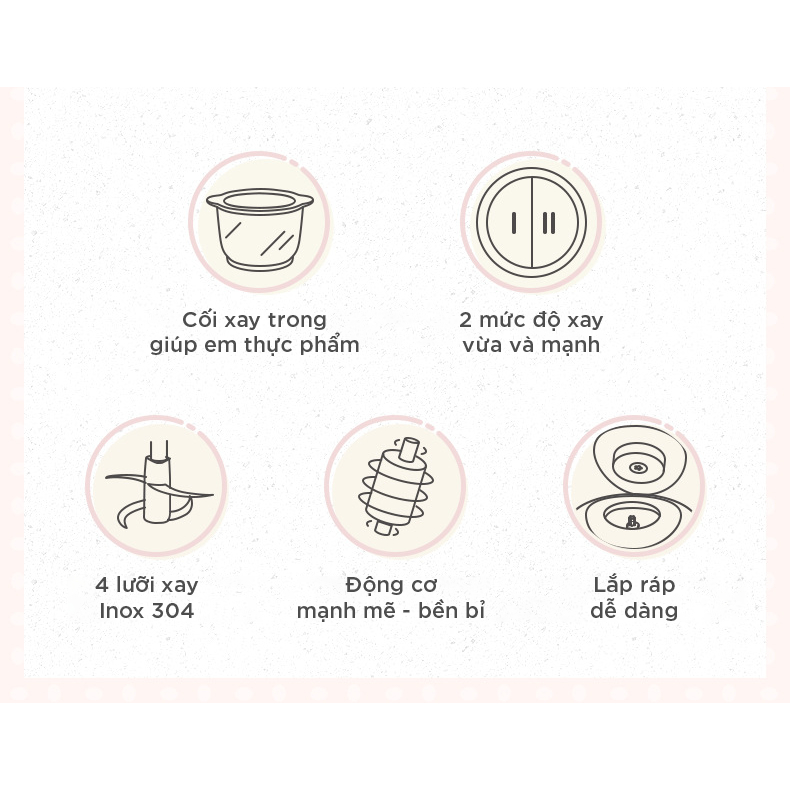 I II

Cối xay trong giúp em thực phẩm

2 mức độ xay vừa và mạnh

4 lưỡi xay Inox 304

Động cơ mạnh mẽ - bền bỉ

Lắp ráp dễ dàng