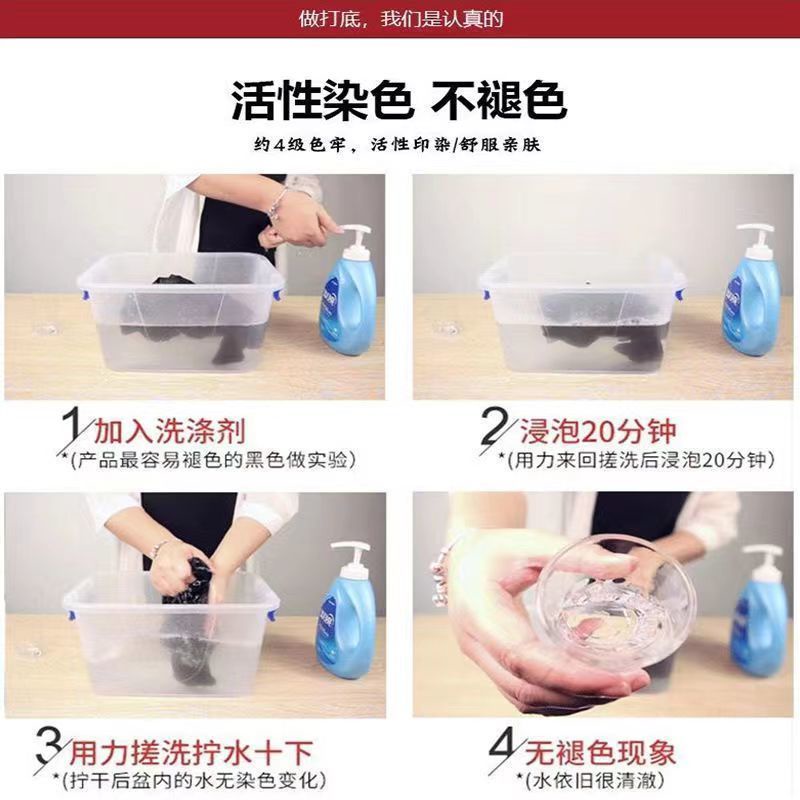 做打底，我们是认真的

活性染色 不褪色

约4级色牢，活性印染/舒服亲肤

1 加入洗涤剂
*(产品最容易褪色的黑色做实验)

2 浸泡20分钟
*(用力来回搓洗后浸泡20分钟)

3 用力搓洗拧水十下
*(拧干后盆内的水无染色变化)

4 无褪色现象
*(水依旧很清澈)