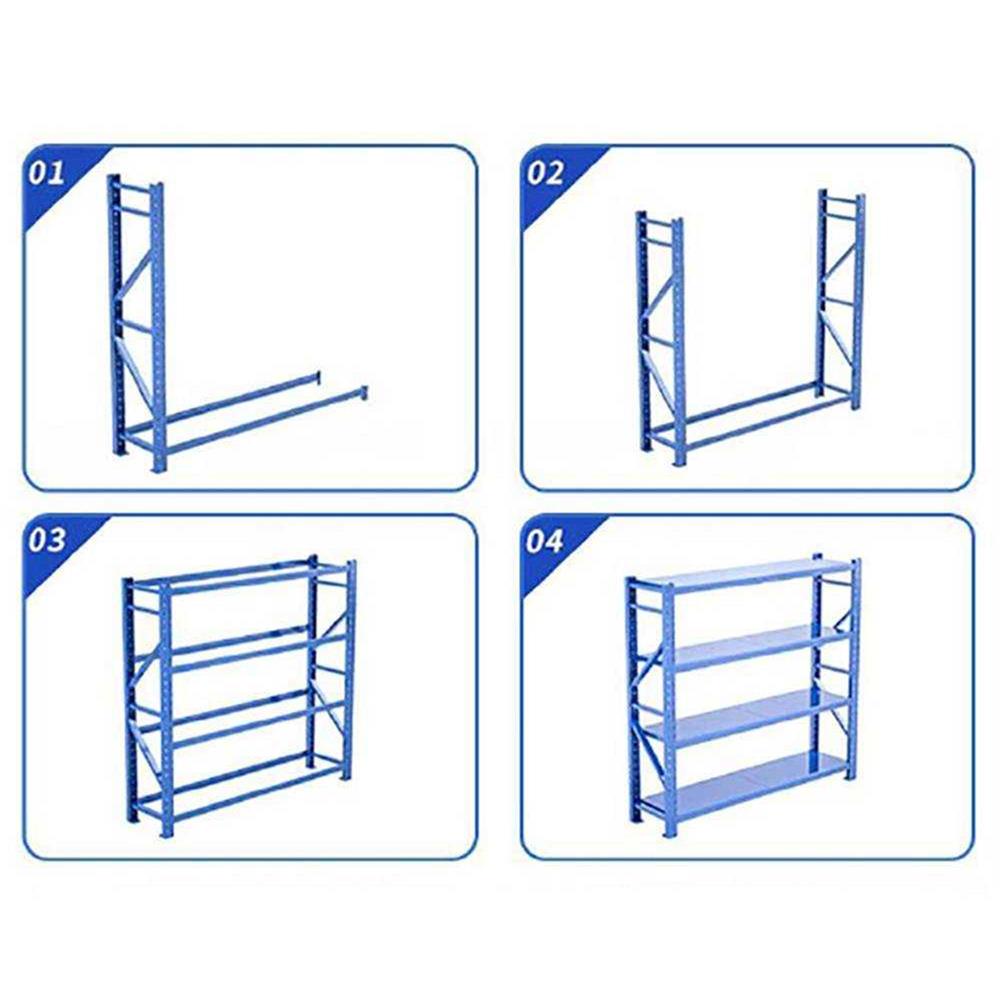 01

02

03

04