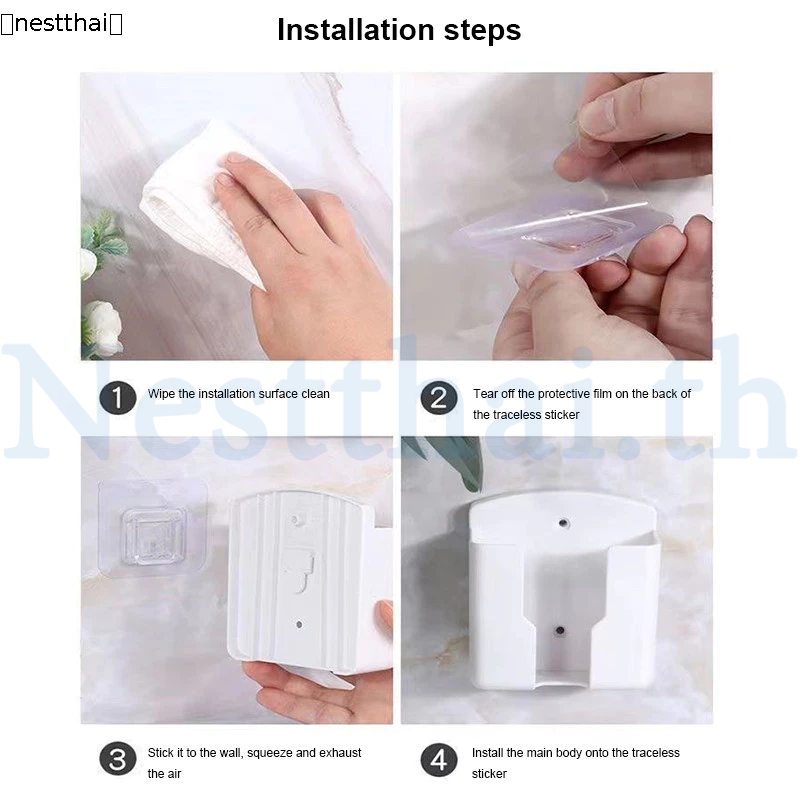 nestthai

Installation steps

Nestthai.th

1 Wipe the installation surface clean

2 Tear off the protective film on the back of the traceless sticker

3 Stick it to the wall, squeeze and exhaust the air

4 Install the main body onto the traceless sticker