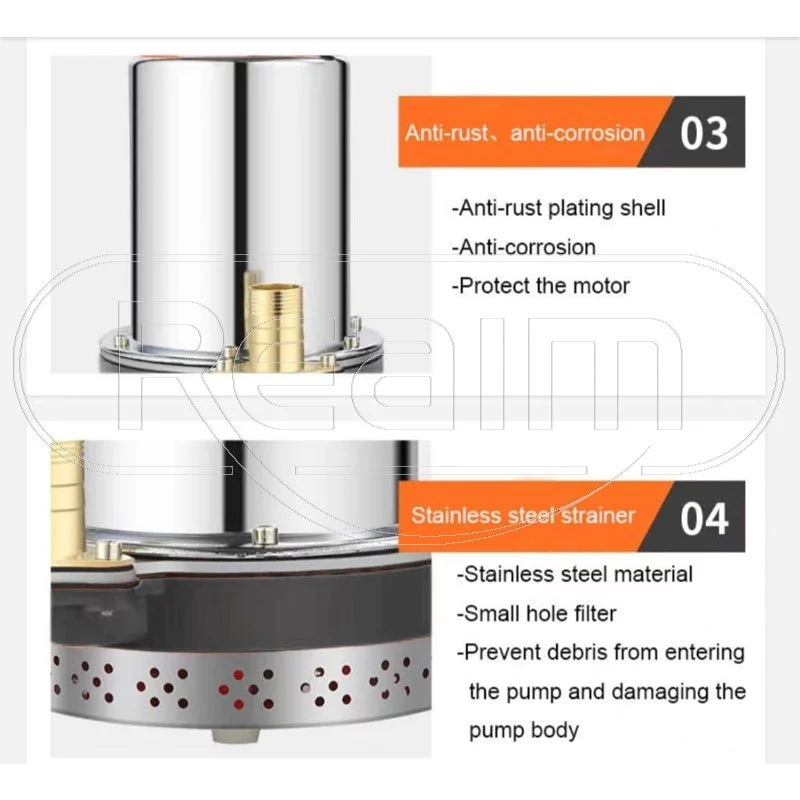 Anti-rust、anti-corrosion 03

-Anti-rust plating shell
-Anti-corrosion
-Protect the motor

Realm

Stainless steel strainer 04

-Stainless steel material
-Small hole filter
-Prevent debris from entering the pump and damaging the pump body