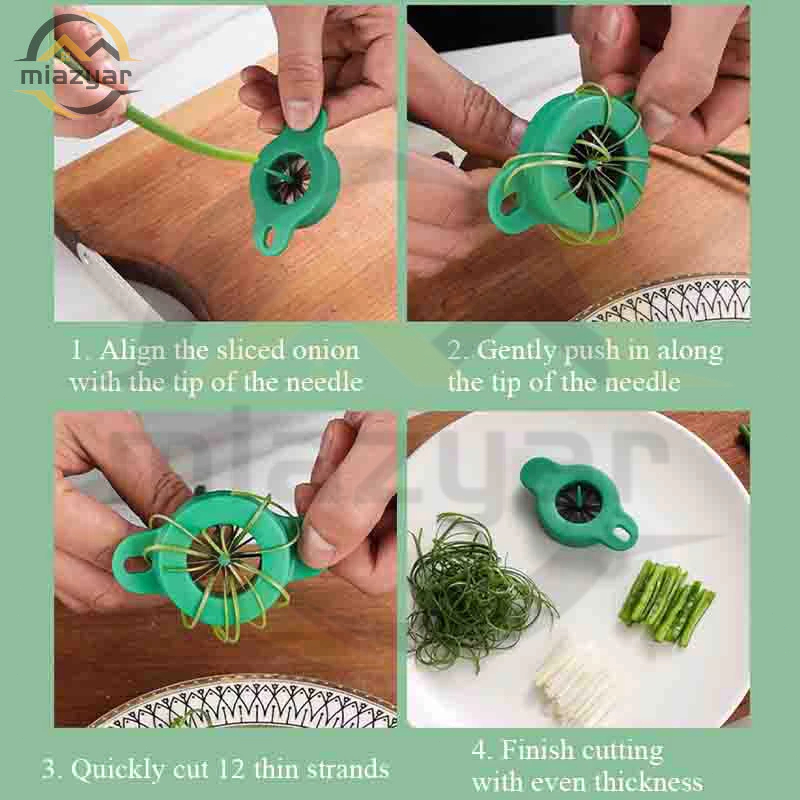 miazyar

1. Align the sliced onion with the tip of the needle

2. Gently push in along the tip of the needle

miazyar

3. Quickly cut 12 thin strands

4. Finish cutting with even thickness