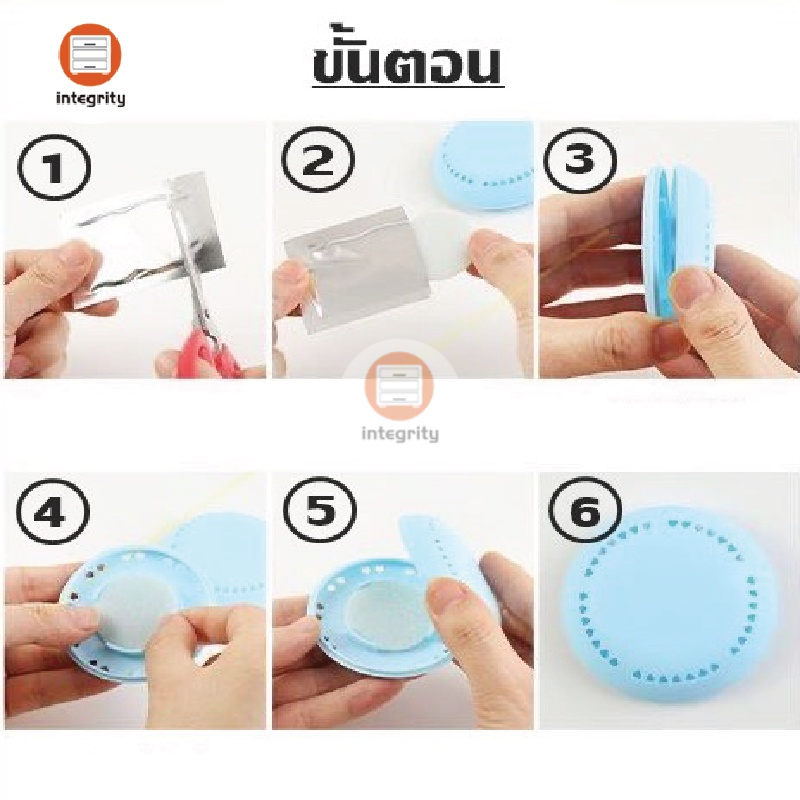 integrity

ขั้นตอน

1

2

3

integrity

4

5

6