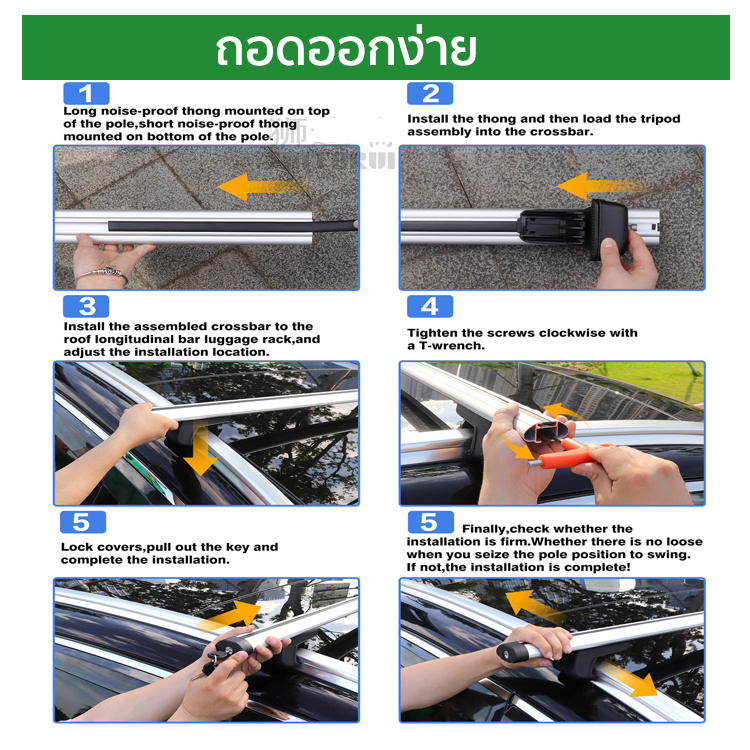 ถอดออกง่าย

1
Long noise-proof thong mounted on top of the pole,short noise-proof thong mounted on bottom of the pole.

2
Install the thong and then load the tripod assembly into the crossbar.

3
Install the assembled crossbar to the roof longitudinal bar luggage rack,and adjust the installation location.

4
Tighten the screws clockwise with a T-wrench.

5
Lock covers,pull out the key and complete the installation.

5
Finally,check whether the installation is firm.Whether there is no loose when you seize the pole position to swing. If not,the installation is complete!