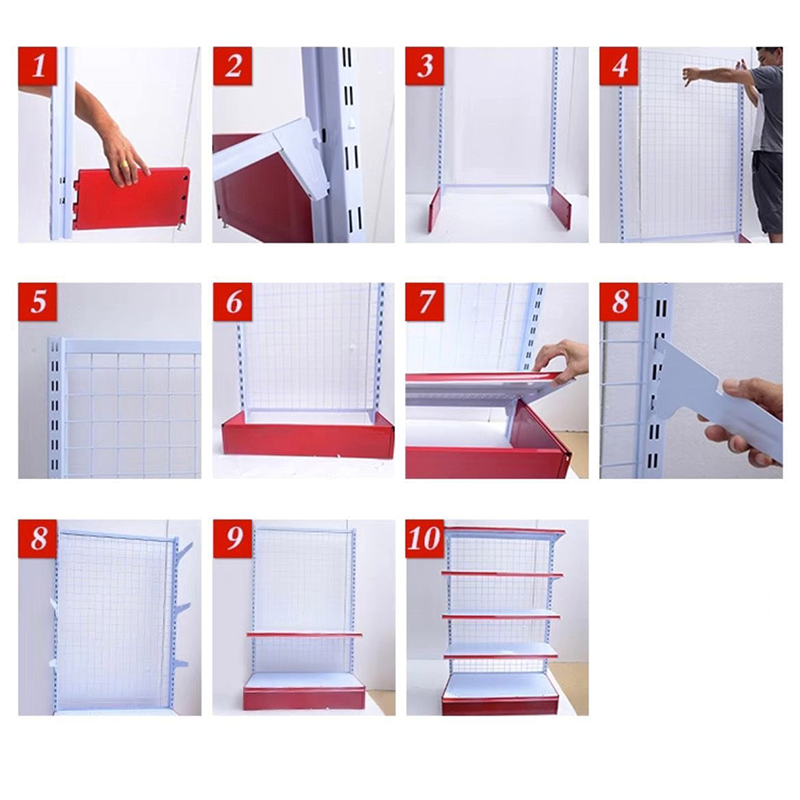 1
2
3
4
5
6
7
8
8
9
10