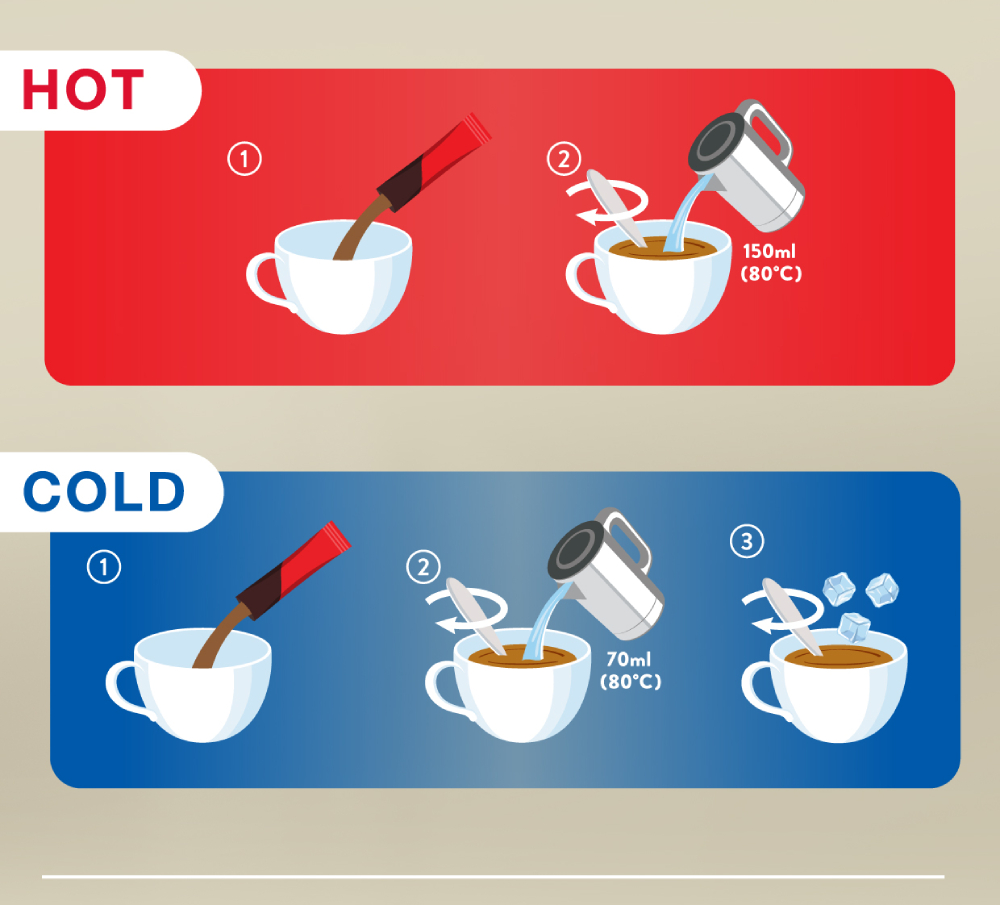 HOT

①

②

150ml
(80°C)

COLD

①

②

70ml
(80°C)

③