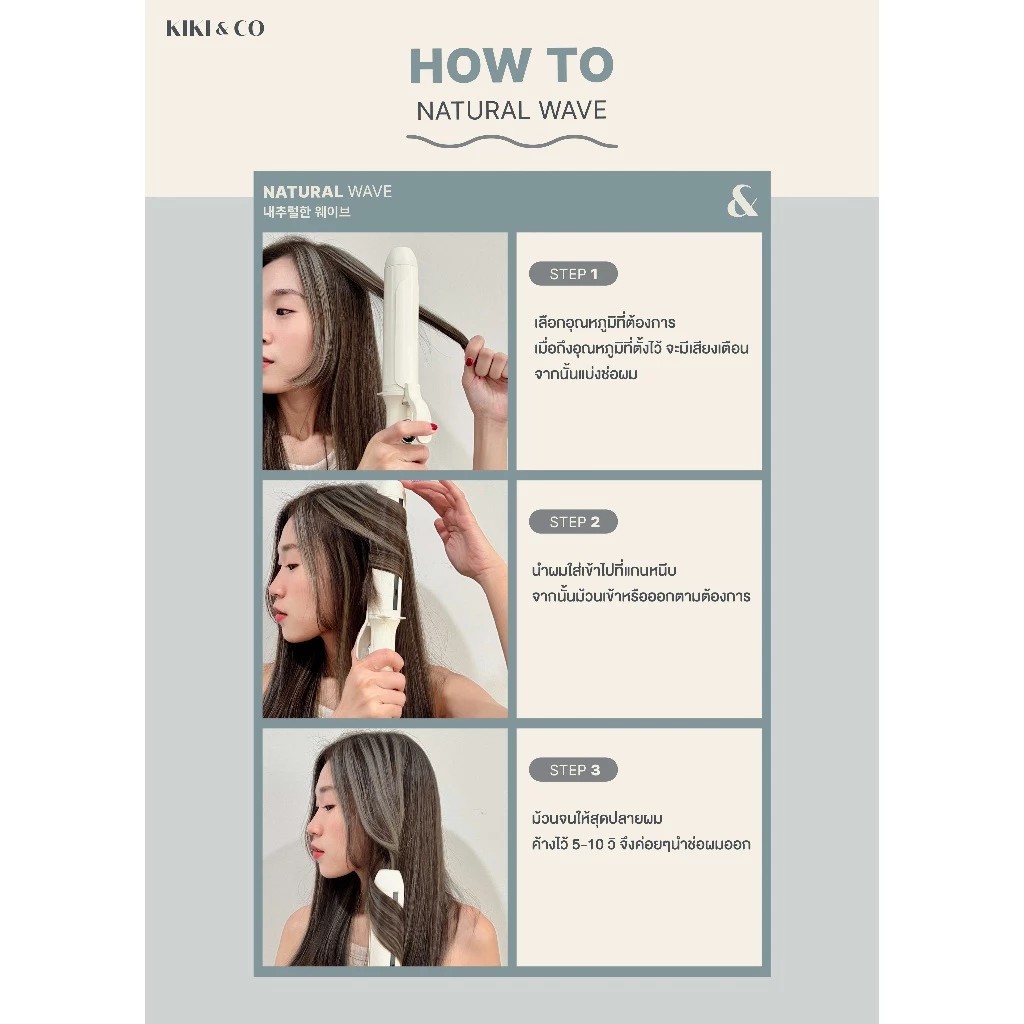 KIKI & CO

HOW TO
NATURAL WAVE

NATURAL WAVE
내추럴한 웨이브

&

STEP 1

เลือกอุณหภูมิที่ต้องการ
เมื่อถึงอุณหภูมิที่ตั้งไว้ จะมีเสียงเตือน
จากนั้นแบ่งช่อผม

STEP 2

นำผมใส่เข้าไปที่แกนหนีบ
จากนั้นม้วนเข้าหรือออกตามต้องการ

STEP 3

ม้วนจนให้สุดปลายผม
ค้างไว้ 5-10 วิ จึงค่อยๆนำช่อผมออก