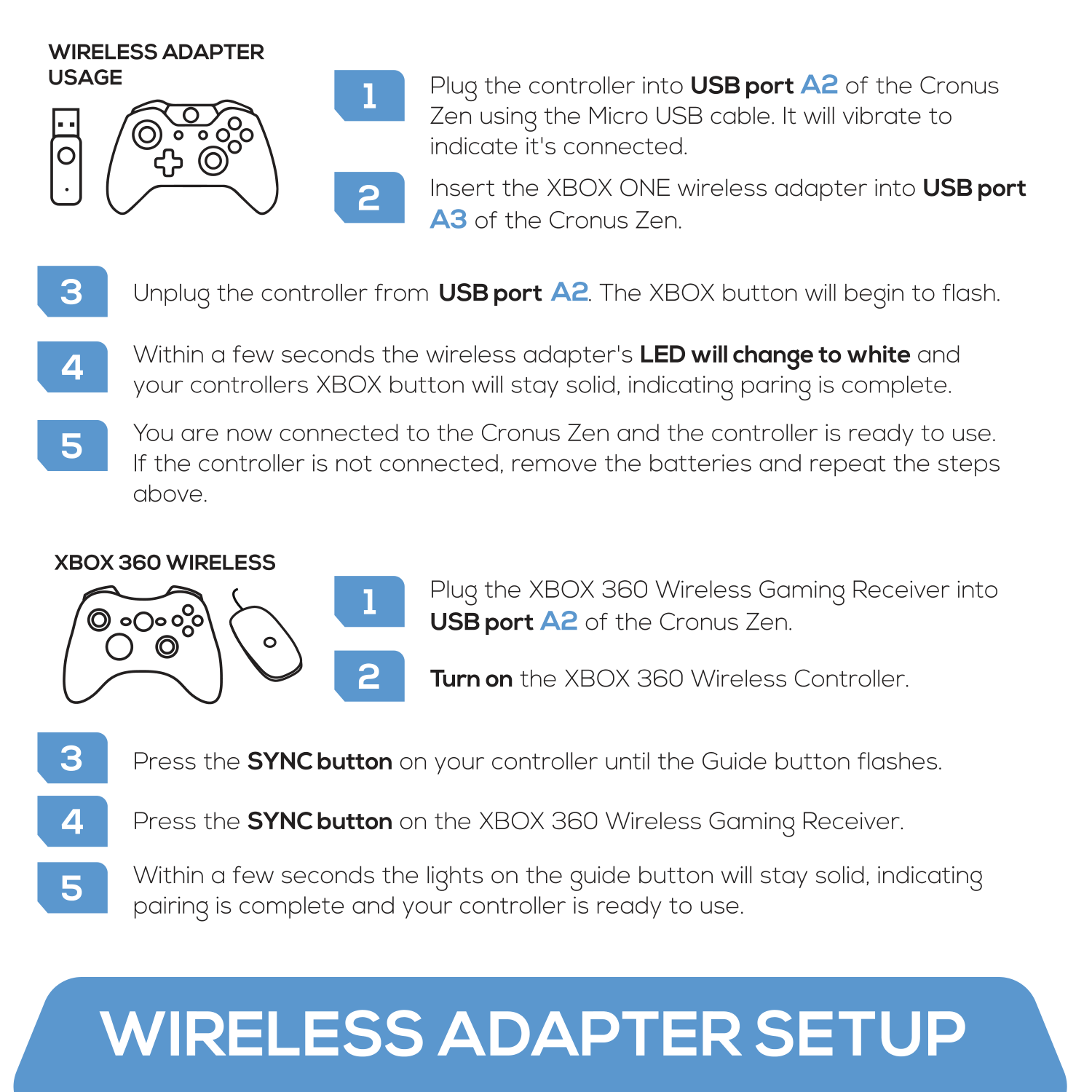 WIRELESS ADAPTER USAGE

1 Plug the controller into USB port A2 of the Cronus Zen using the Micro USB cable. It will vibrate to indicate it's connected.

2 Insert the XBOX ONE wireless adapter into USB port A3 of the Cronus Zen.

3 Unplug the controller from USB port A2. The XBOX button will begin to flash.

4 Within a few seconds the wireless adapter's LED will change to white and your controllers XBOX button will stay solid, indicating paring is complete.

5 You are now connected to the Cronus Zen and the controller is ready to use. If the controller is not connected, remove the batteries and repeat the steps above.

XBOX 360 WIRELESS

1 Plug the XBOX 360 Wireless Gaming Receiver into USB port A2 of the Cronus Zen.

2 Turn on the XBOX 360 Wireless Controller.

3 Press the SYNC button on your controller until the Guide button flashes.

4 Press the SYNC button on the XBOX 360 Wireless Gaming Receiver.

5 Within a few seconds the lights on the guide button will stay solid, indicating pairing is complete and your controller is ready to use.

WIRELESS ADAPTER SETUP