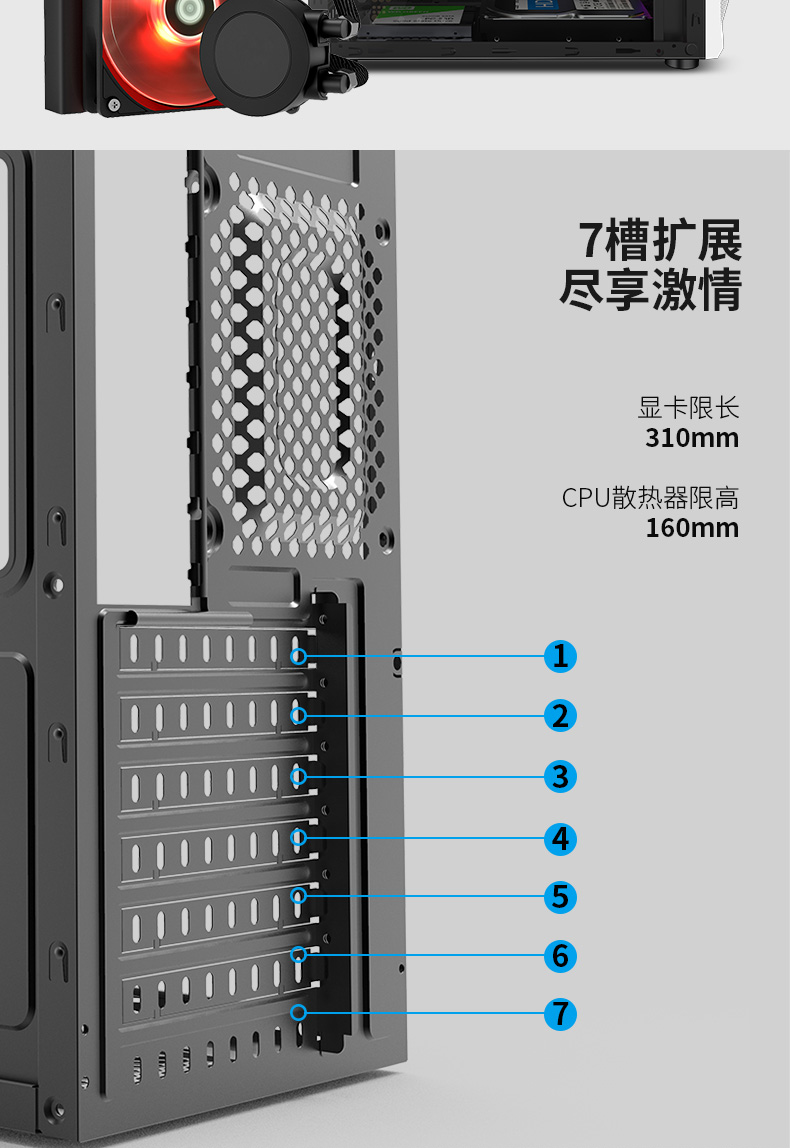 7槽扩展
尽享激情

显卡限长
310mm

CPU散热器限高
160mm

1
2
3
4
5
6
7