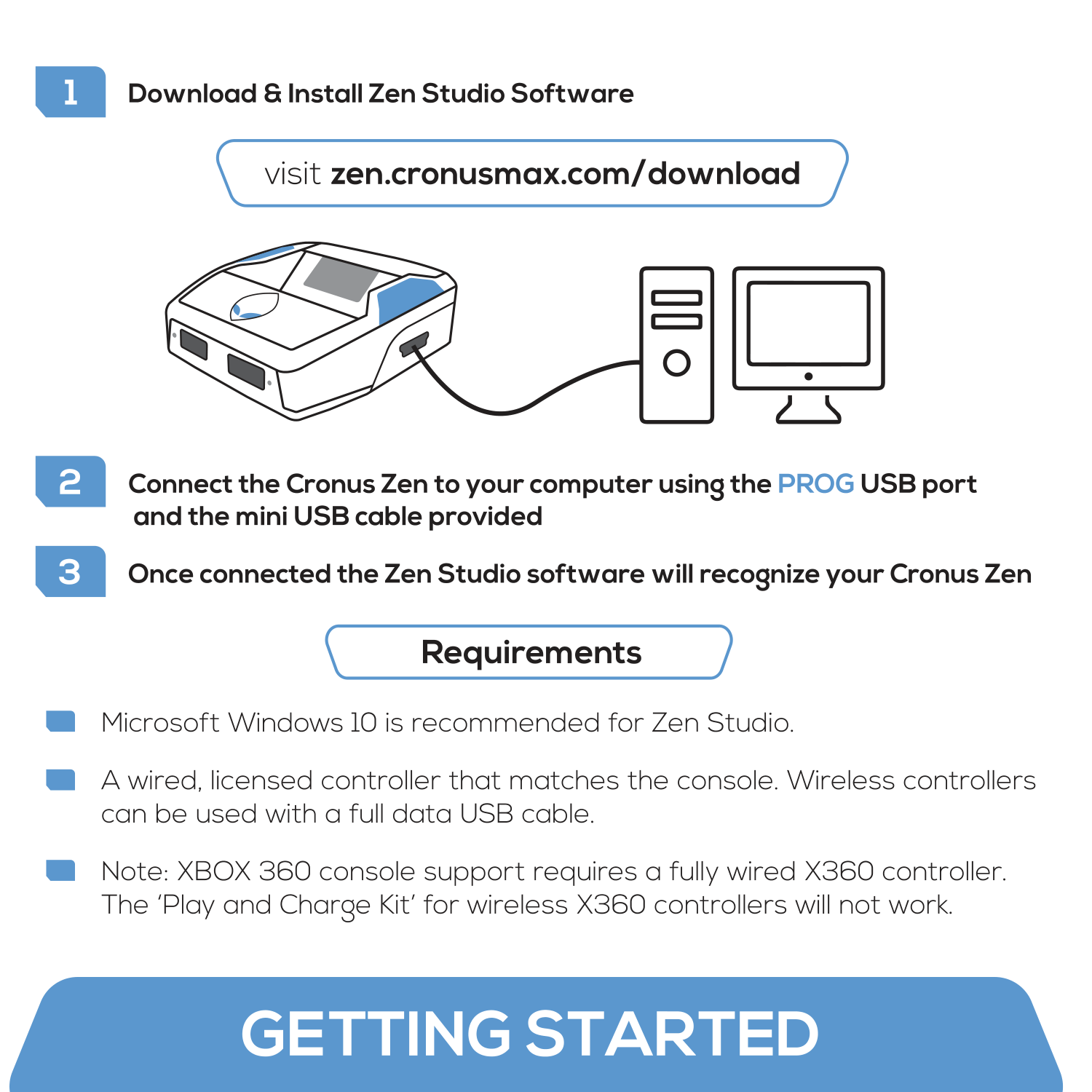 1 Download & Install Zen Studio Software

visit zen.cronusmax.com/download

2 Connect the Cronus Zen to your computer using the PROG USB port and the mini USB cable provided

3 Once connected the Zen Studio software will recognize your Cronus Zen

Requirements

Microsoft Windows 10 is recommended for Zen Studio.

A wired, licensed controller that matches the console. Wireless controllers can be used with a full data USB cable.

Note: XBOX 360 console support requires a fully wired X360 controller. The 'Play and Charge Kit' for wireless X360 controllers will not work.

GETTING STARTED