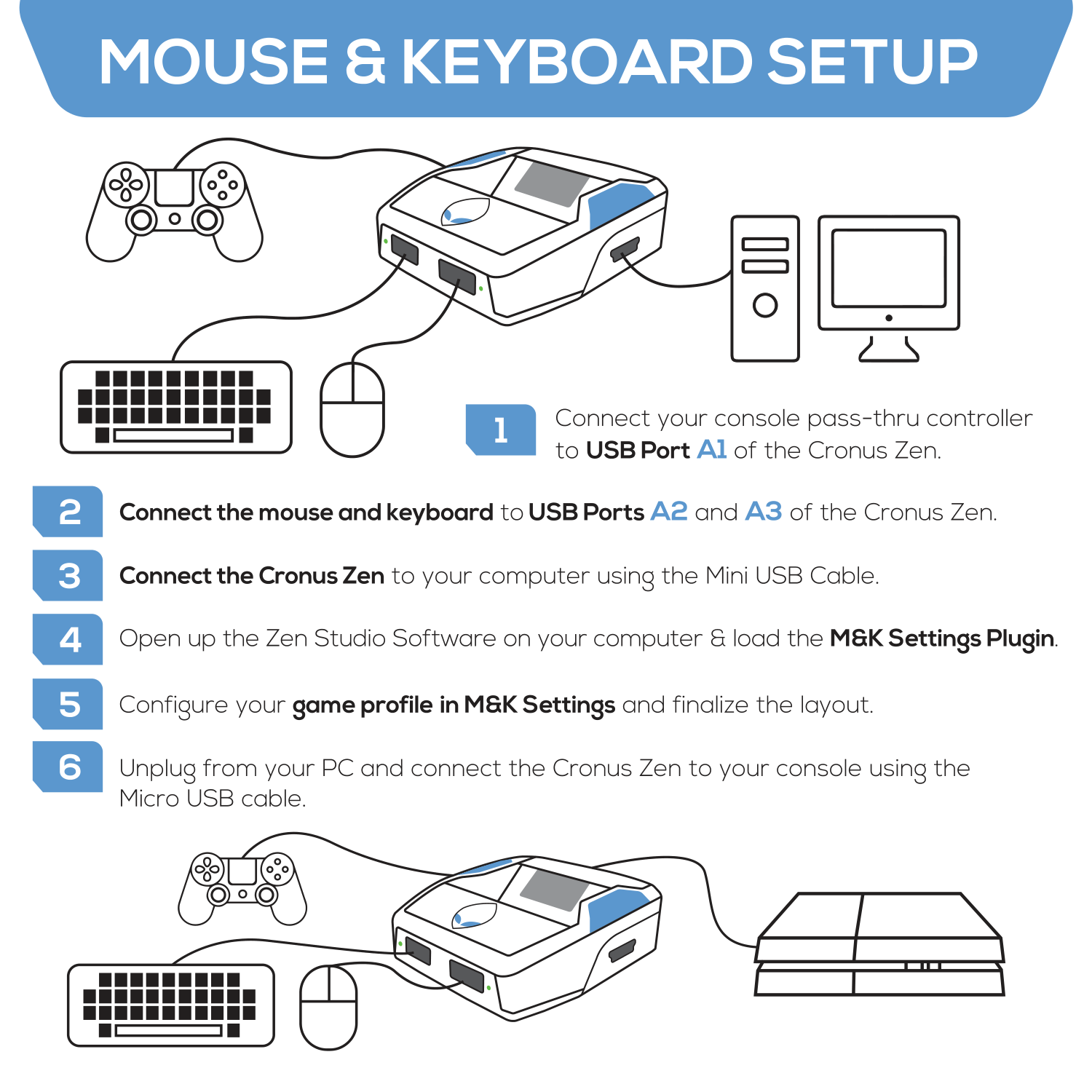 MOUSE & KEYBOARD SETUP

1 Connect your console pass-thru controller to USB Port A1 of the Cronus Zen.

2 Connect the mouse and keyboard to USB Ports A2 and A3 of the Cronus Zen.

3 Connect the Cronus Zen to your computer using the Mini USB Cable.

4 Open up the Zen Studio Software on your computer & load the M&K Settings Plugin.

5 Configure your game profile in M&K Settings and finalize the layout.

6 Unplug from your PC and connect the Cronus Zen to your console using the Micro USB cable.