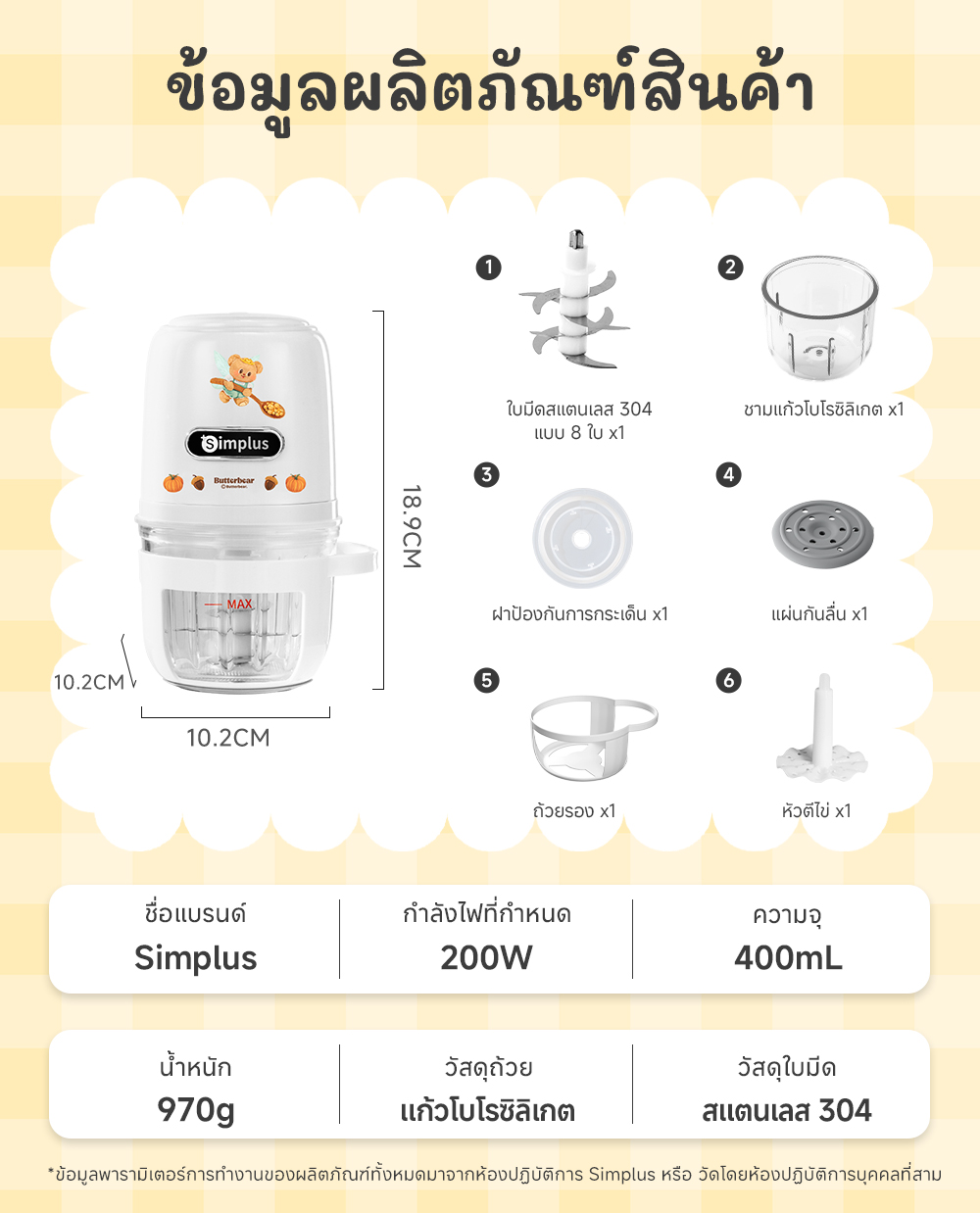 ข้อมูลผลิตภัณฑ์สินค้า

Simplus

Butterbear

MAX

18.9CM

10.2CM

10.2CM

1
ใบมีดสแตนเลส 304 แบบ 8 ใบ x1

2
ชามแก้วโบโรซิลิเกต x1

3
ฝาป้องกันการกระเด็น x1

4
แผ่นกันลื่น x1

5
ถ้วยรอง x1

6
หัวตีไข่ x1

| ชื่อแบรนด์ | กำลังไฟที่กำหนด | ความจุ |
|---|---|---|
| Simplus | 200W | 400mL |

| น้ำหนัก | วัสดุถ้วย | วัสดุใบมีด |
|---|---|---|
| 970g | แก้วโบโรซิลิเกต | สแตนเลส 304 |

*ข้อมูลพารามิเตอร์การทำงานของผลิตภัณฑ์ทั้งหมดมาจากห้องปฏิบัติการ Simplus หรือ วัดโดยห้องปฏิบัติการบุคคลที่สาม