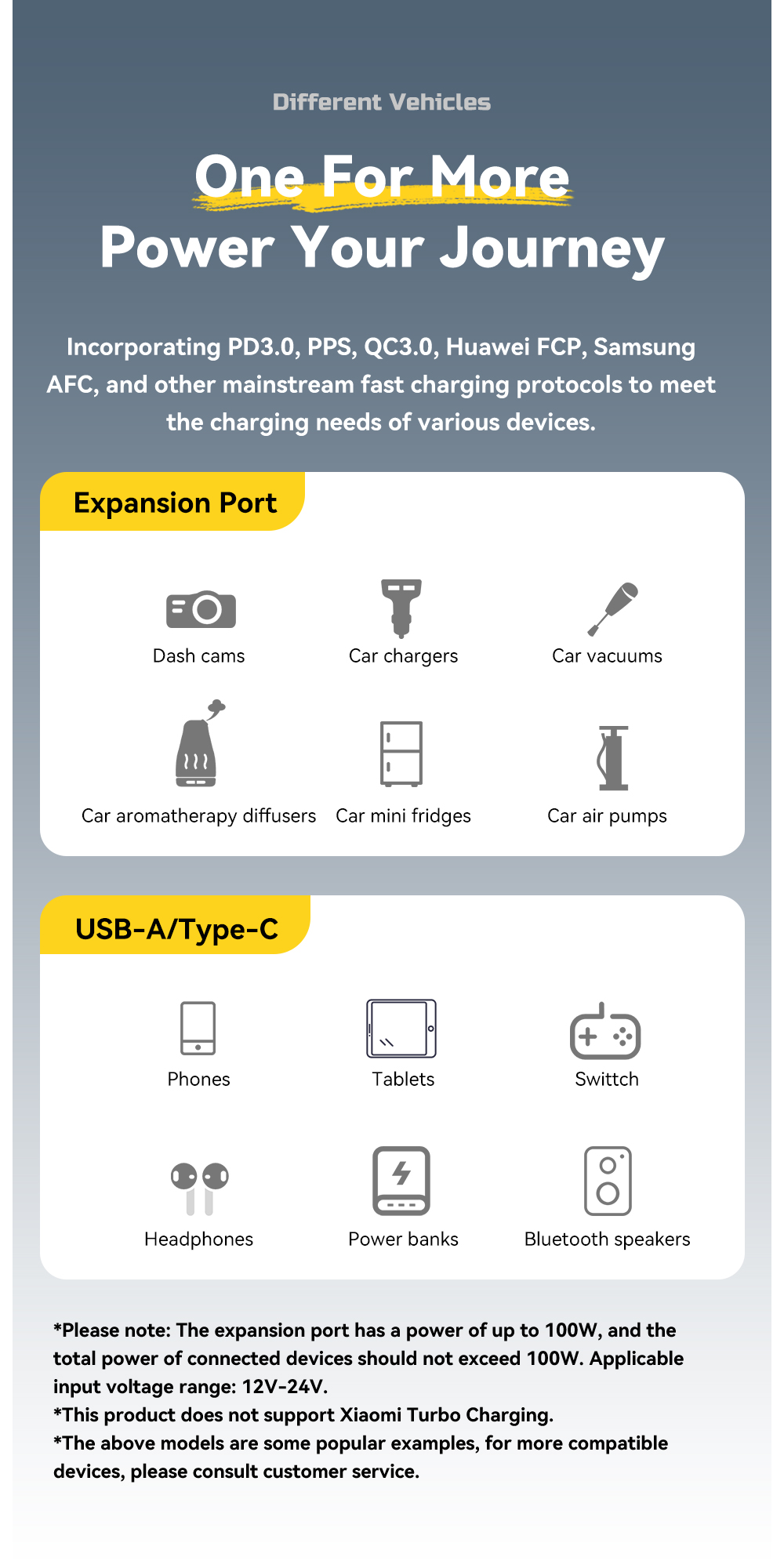 Different Vehicles

One For More
Power Your Journey

Incorporating PD3.0, PPS, QC3.0, Huawei FCP, Samsung AFC, and other mainstream fast charging protocols to meet the charging needs of various devices.

Expansion Port

Dash cams
Car chargers
Car vacuums
Car aromatherapy diffusers
Car mini fridges
Car air pumps

USB-A/Type-C

Phones
Tablets
Swittch
Headphones
Power banks
Bluetooth speakers

*Please note: The expansion port has a power of up to 100W, and the total power of connected devices should not exceed 100W. Applicable input voltage range: 12V-24V.
*This product does not support Xiaomi Turbo Charging.
*The above models are some popular examples, for more compatible devices, please consult customer service.