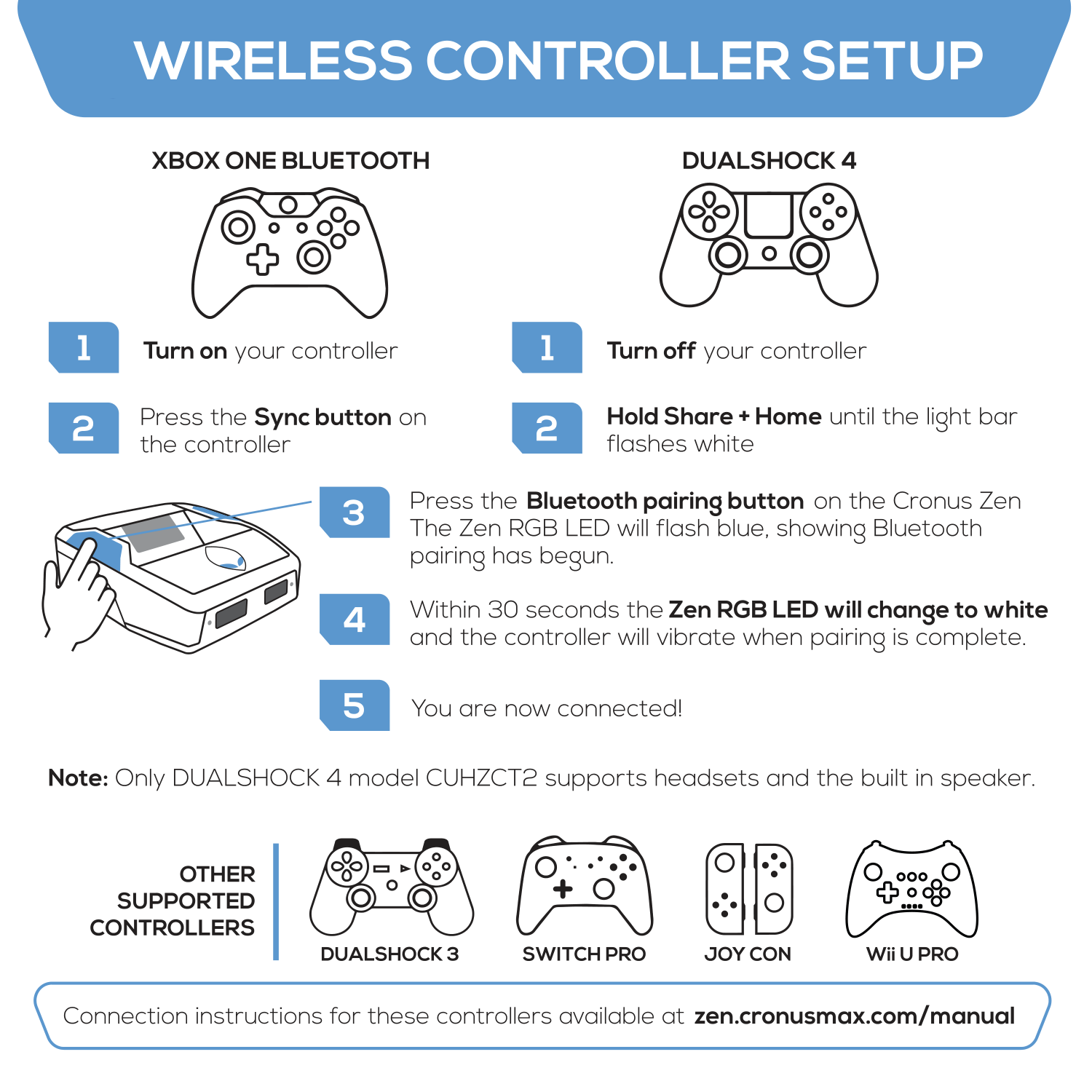 WIRELESS CONTROLLER SETUP

XBOX ONE BLUETOOTH

1 Turn on your controller

2 Press the Sync button on the controller

DUALSHOCK 4

1 Turn off your controller

2 Hold Share + Home until the light bar flashes white

3 Press the Bluetooth pairing button on the Cronus Zen The Zen RGB LED will flash blue, showing Bluetooth pairing has begun.

4 Within 30 seconds the Zen RGB LED will change to white and the controller will vibrate when pairing is complete.

5 You are now connected!

Note: Only DUALSHOCK 4 model CUHZCT2 supports headsets and the built in speaker.

OTHER SUPPORTED CONTROLLERS

DUALSHOCK 3

SWITCH PRO

JOY CON

Wii U PRO

Connection instructions for these controllers available at zen.cronusmax.com/manual