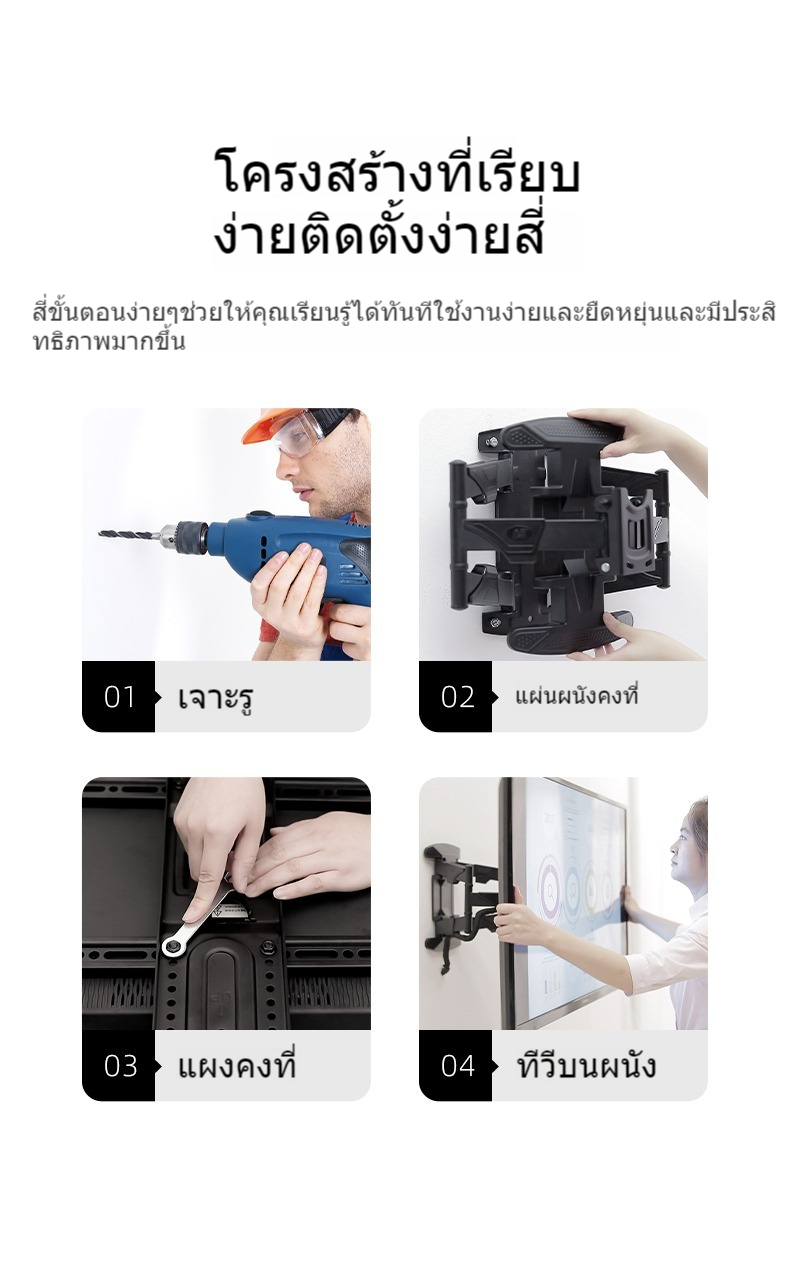 โครงสร้างที่เรียบง่ายติดตั้งง่ายสี่

สี่ขั้นตอนง่ายๆช่วยให้คุณเรียนรู้ได้ทันทีใช้งานง่ายและยืดหยุ่นและมีประสิทธิภาพมากขึ้น

01 เจาะรู

02 แผ่นผนังคงที่

03 แผงคงที่

04 ทีวีบนผนัง