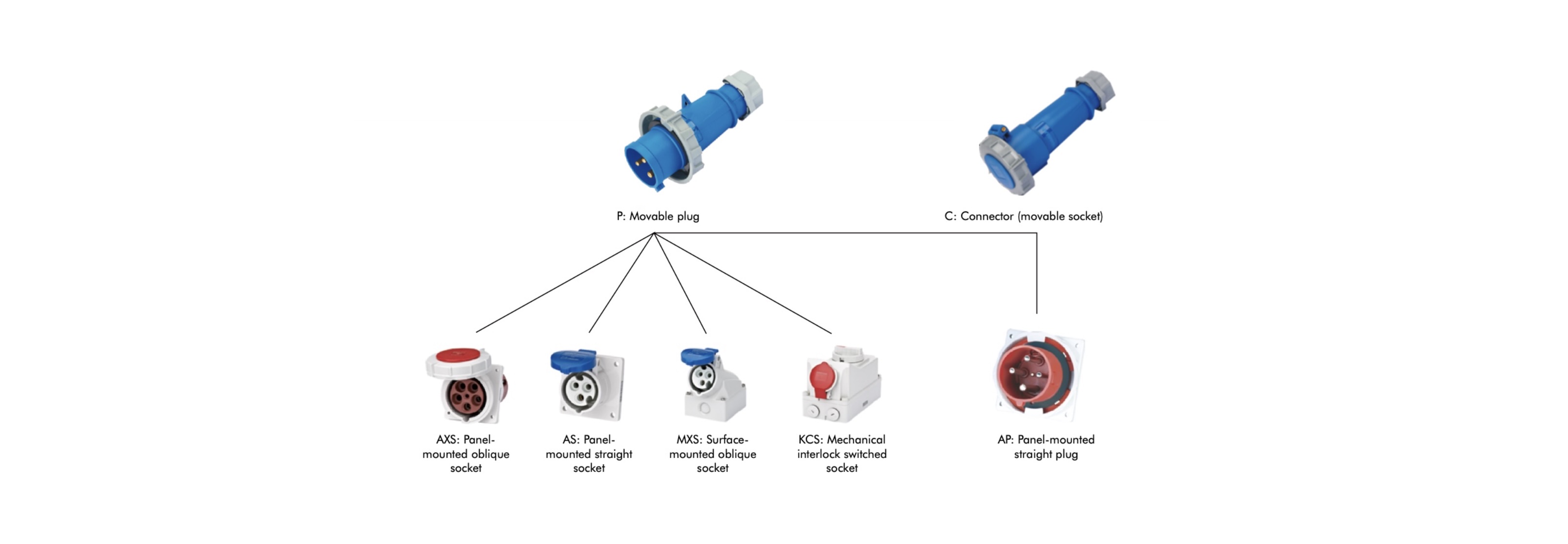 P: Movable plug

C: Connector (movable socket)

AXS: Panel-mounted oblique socket

AS: Panel-mounted straight socket

MXS: Surface-mounted oblique socket

KCS: Mechanical interlock switched socket

AP: Panel-mounted straight plug