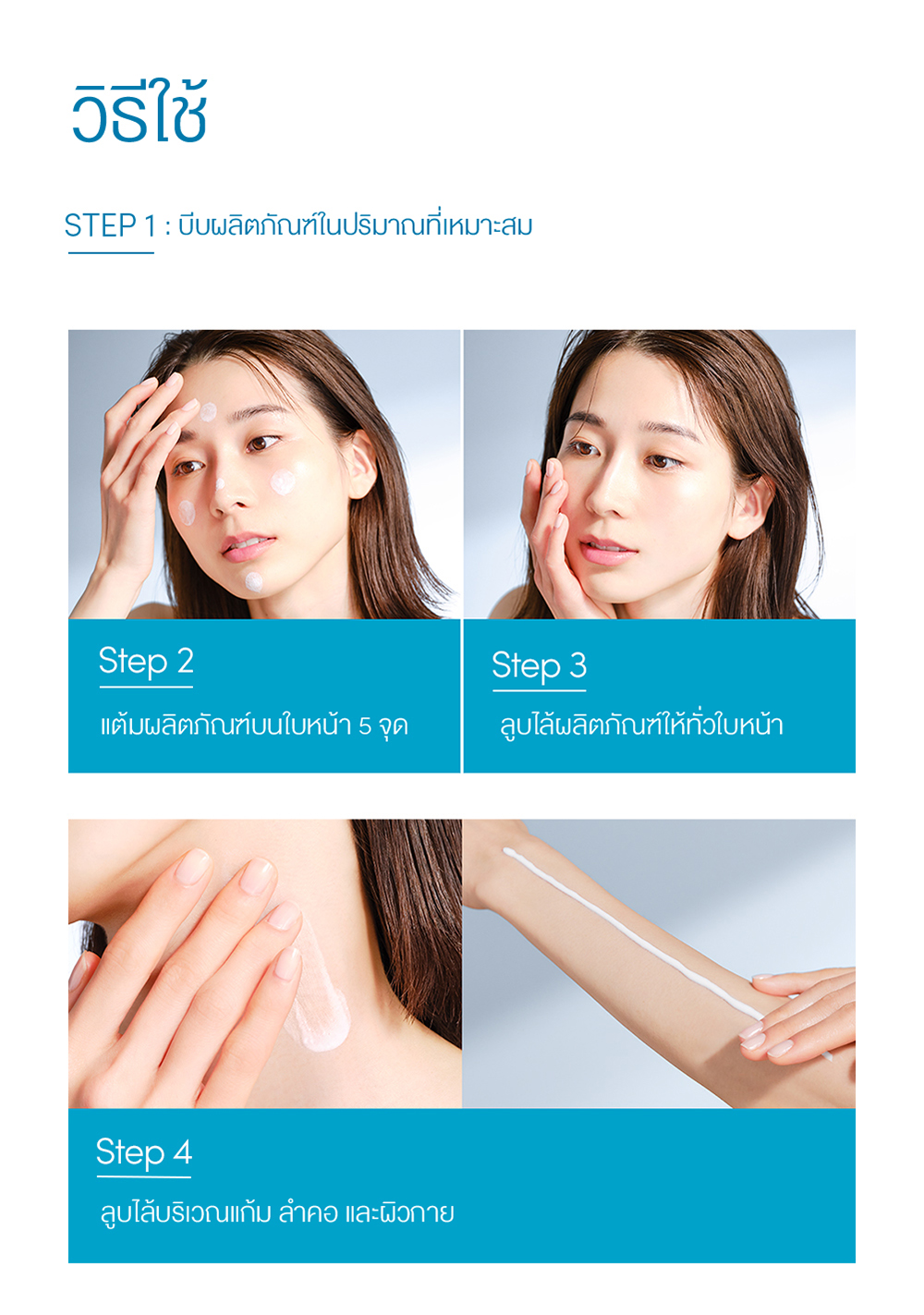 วิธีใช้

STEP 1 : บีบผลิตภัณฑ์ในปริมาณที่เหมาะสม

Step 2

แต้มผลิตภัณฑ์บนใบหน้า 5 จุด

Step 3

ลูบไล้ผลิตภัณฑ์ให้ทั่วใบหน้า

Step 4

ลูบไล้บริเวณแก้ม ลำคอ และผิวกาย