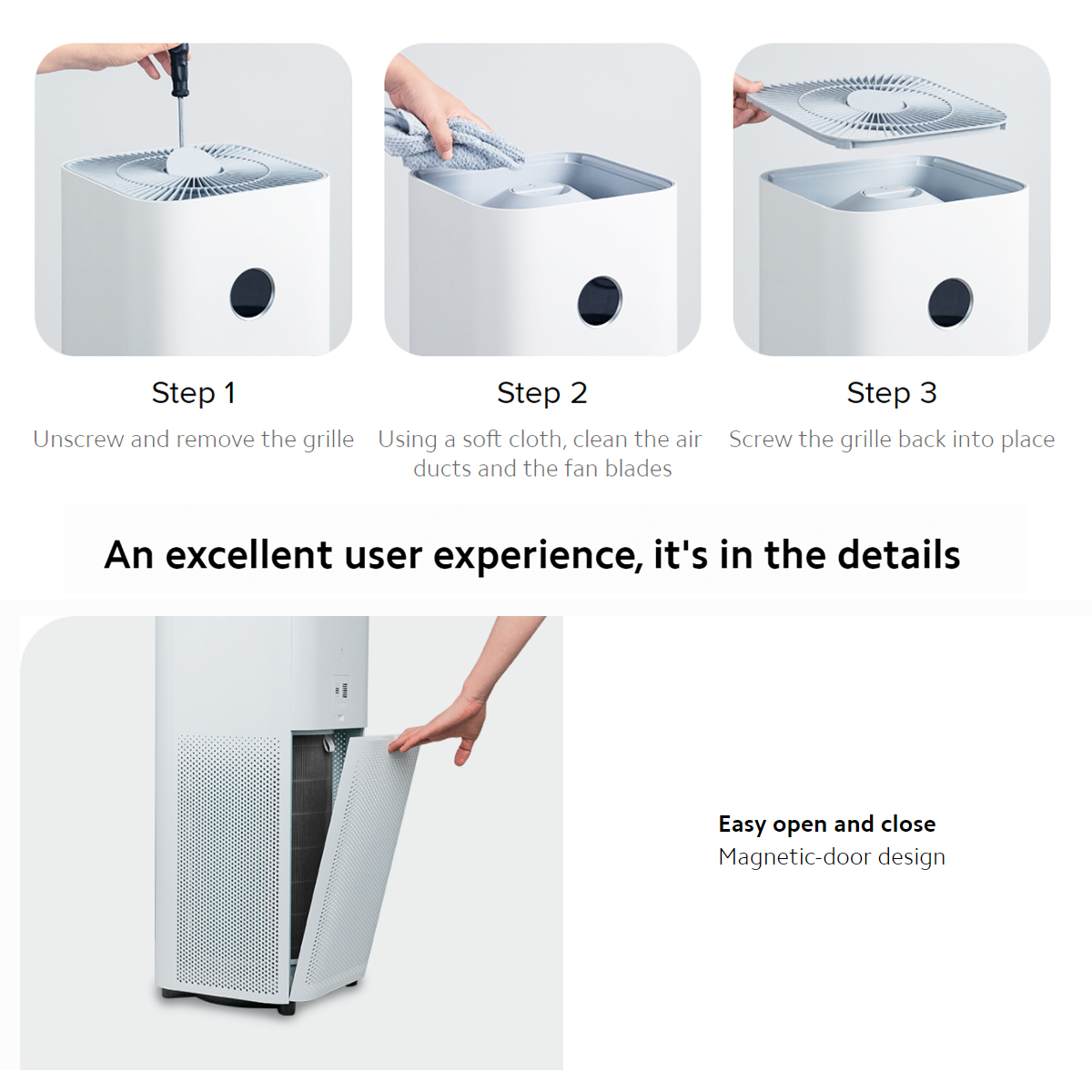 Step 1
Unscrew and remove the grille

Step 2
Using a soft cloth, clean the air ducts and the fan blades

Step 3
Screw the grille back into place

An excellent user experience, it's in the details

Easy open and close
Magnetic-door design