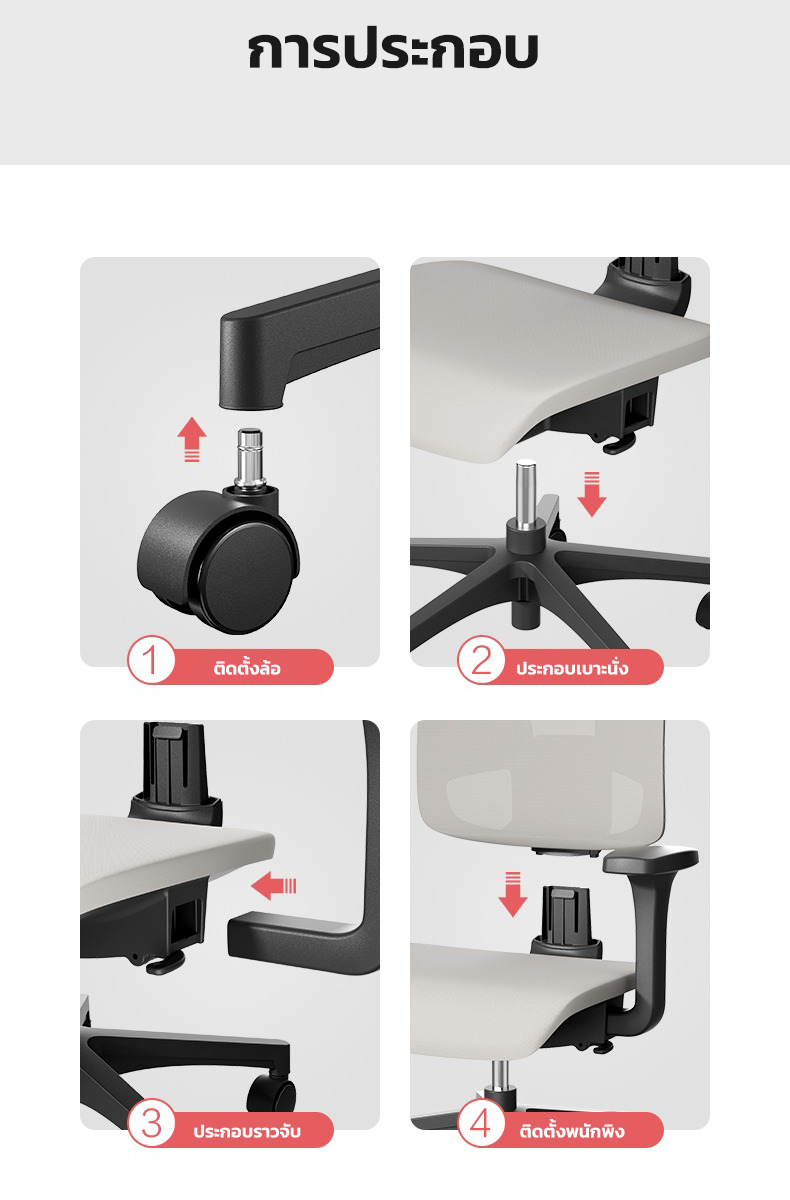 การประกอบ

1 ติดตั้งล้อ

2 ประกอบเบาะนั่ง

3 ประกอบราวจับ

4 ติดตั้งพนักพิง