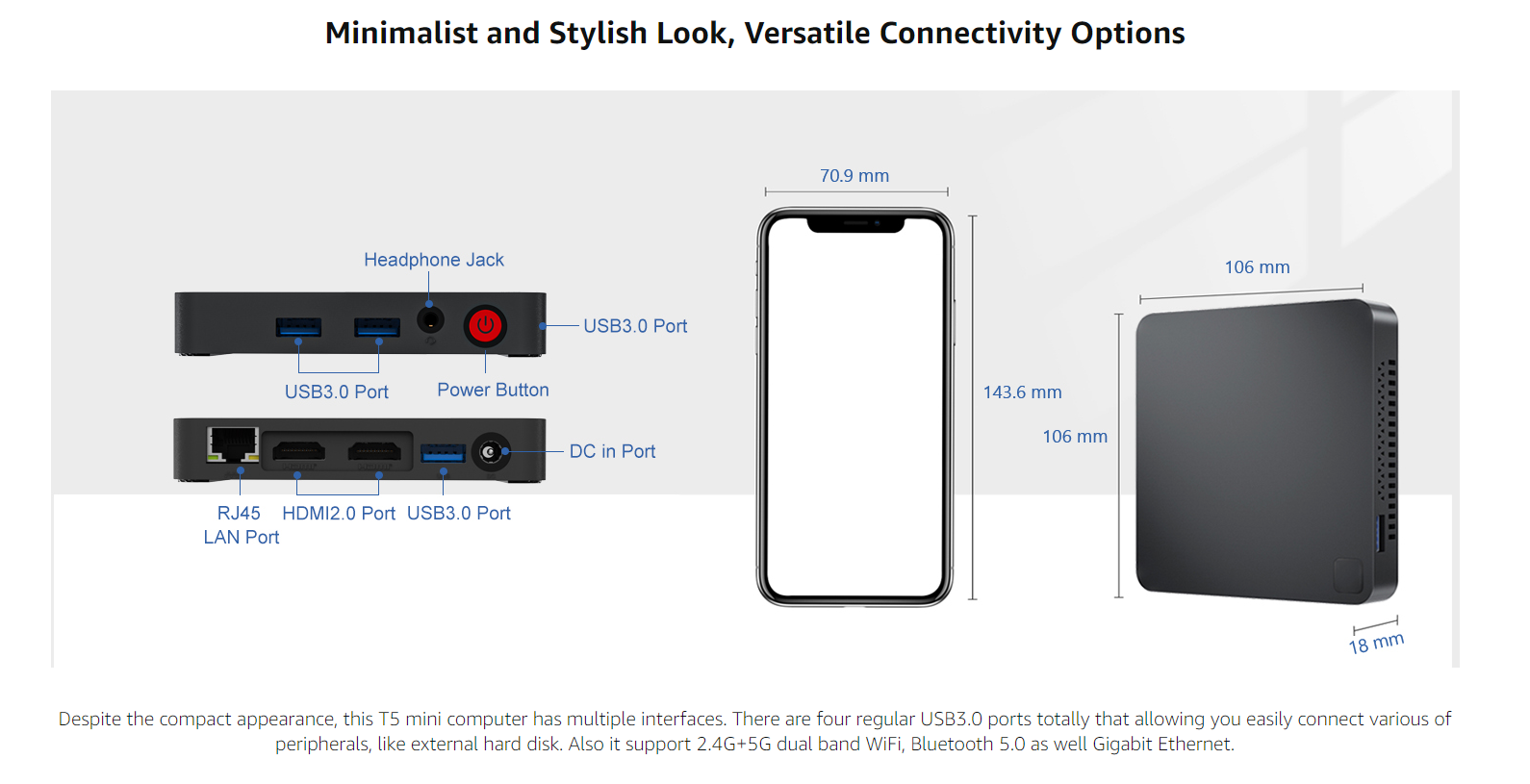 Minimalist and Stylish Look, Versatile Connectivity Options

Headphone Jack

USB3.0 Port

USB3.0 Port

Power Button

DC in Port

RJ45 LAN Port

HDMI2.0 Port

USB3.0 Port

70.9 mm

143.6 mm

106 mm

106 mm

18 mm

Despite the compact appearance, this T5 mini computer has multiple interfaces. There are four regular USB3.0 ports totally that allowing you easily connect various of peripherals, like external hard disk. Also it support 2.4G+5G dual band WiFi, Bluetooth 5.0 as well Gigabit Ethernet.