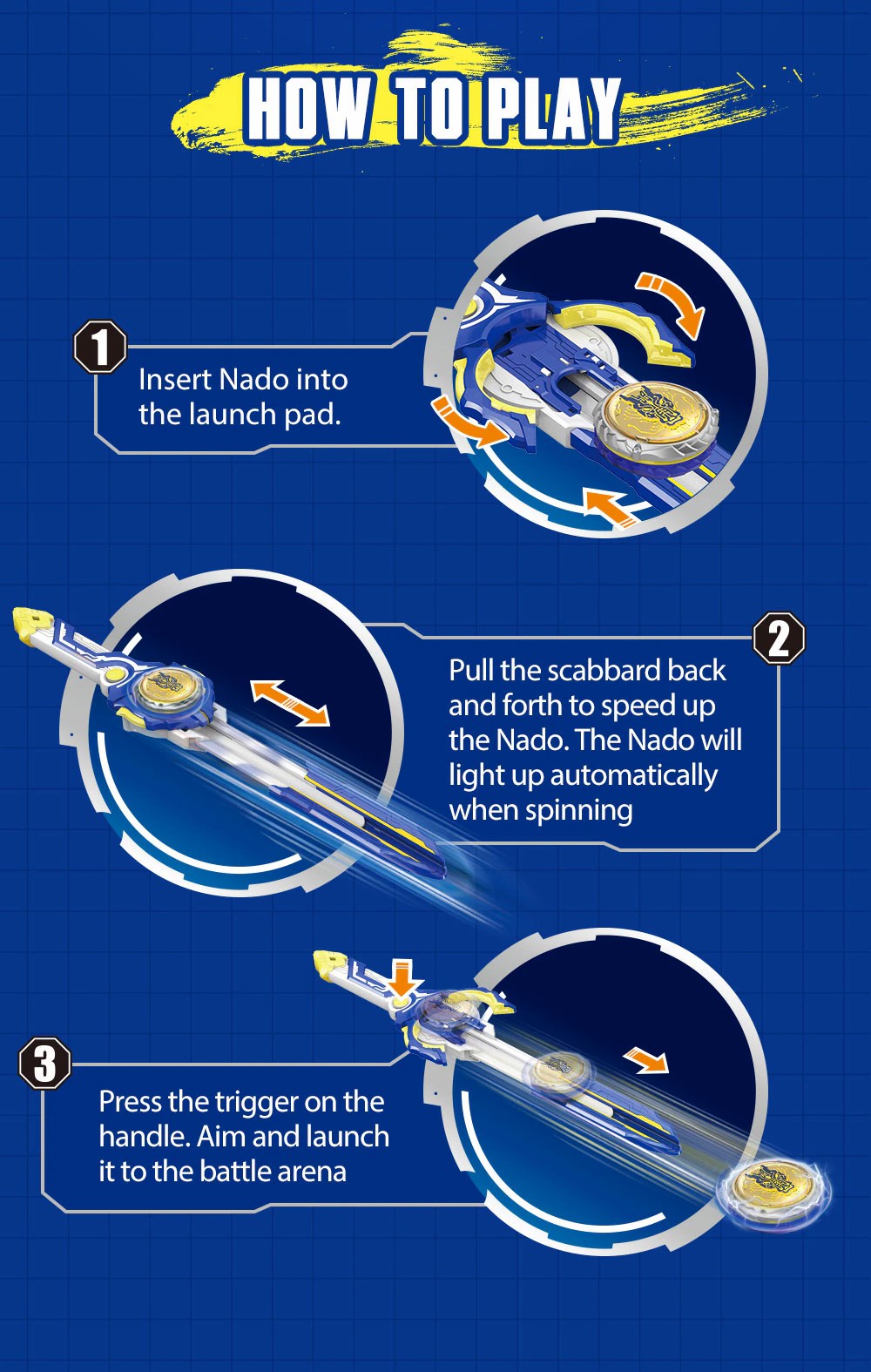 HOW TO PLAY

1
Insert Nado into the launch pad.

2
Pull the scabbard back and forth to speed up the Nado. The Nado will light up automatically when spinning

3
Press the trigger on the handle. Aim and launch it to the battle arena