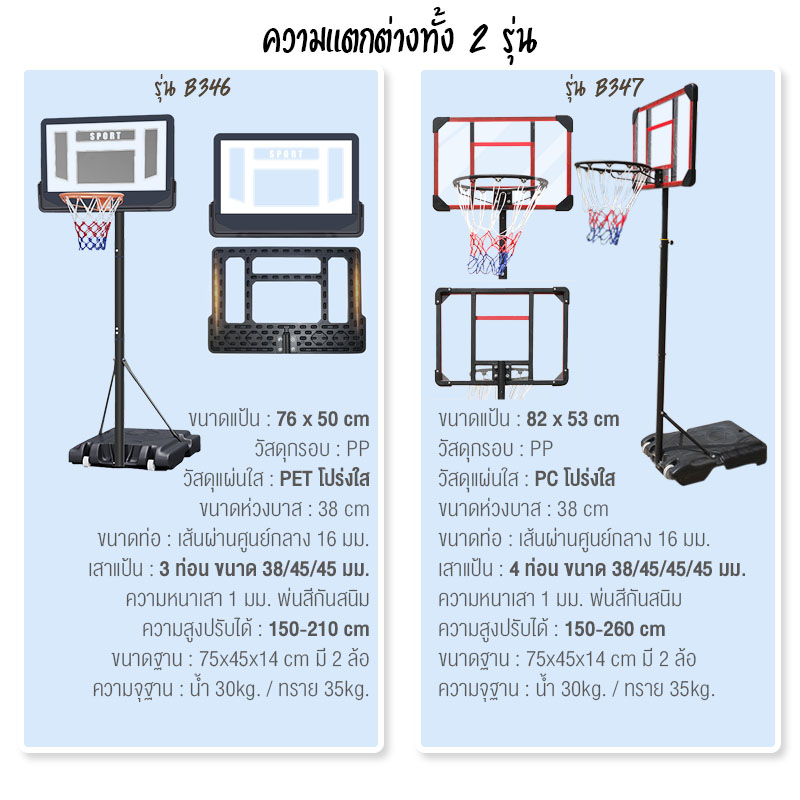 ความแตกต่างทั้ง 2 รุ่น

รุ่น B346

SPORT

SPORT

ขนาดแป้น : 76 x 50 cm
วัสดุกรอบ : PP
วัสดุแผ่นใส : PET โปร่งใส
ขนาดห่วงบาส : 38 cm
ขนาดท่อ : เส้นผ่านศูนย์กลาง 16 มม.
เสาแป้น : 3 ท่อน ขนาด 38/45/45 มม.
ความหนาเสา 1 มม. พ่นสีกันสนิม
ความสูงปรับได้ : 150-210 cm
ขนาดฐาน : 75x45x14 cm มี 2 ล้อ
ความจุฐาน : น้ำ 30kg. / ทราย 35kg.

รุ่น B347

ขนาดแป้น : 82 x 53 cm
วัสดุกรอบ : PP
วัสดุแผ่นใส : PC โปร่งใส
ขนาดห่วงบาส : 38 cm
ขนาดท่อ : เส้นผ่านศูนย์กลาง 16 มม.
เสาแป้น : 4 ท่อน ขนาด 38/45/45/45 มม.
ความหนาเสา 1 มม. พ่นสีกันสนิม
ความสูงปรับได้ : 150-260 cm
ขนาดฐาน : 75x45x14 cm มี 2 ล้อ
ความจุฐาน : น้ำ 30kg. / ทราย 35kg.