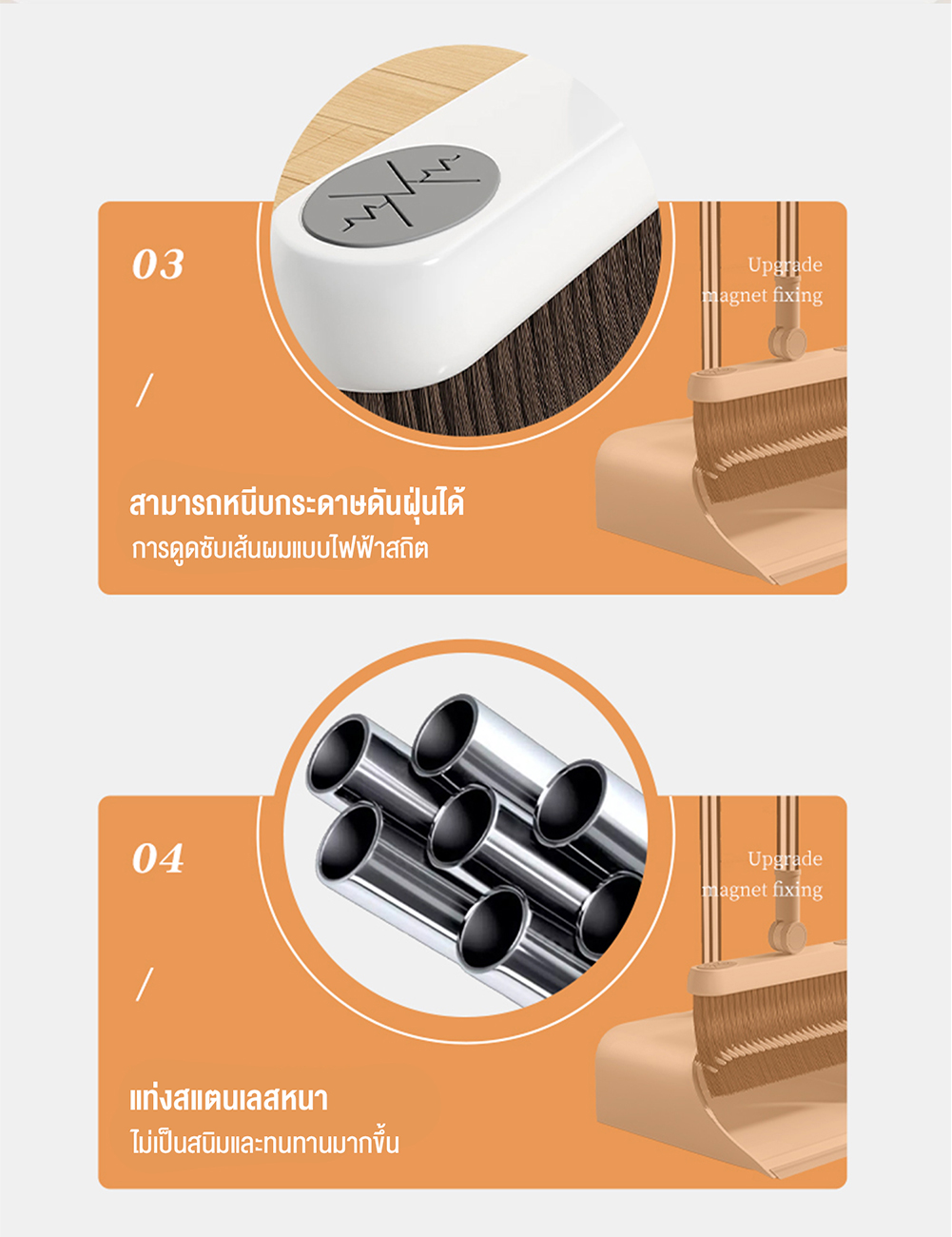 03

Upgrade
magnet fixing

/

สามารถหนีบกระดาษดันฝุ่นได้
การดูดซับเส้นผมแบบไฟฟ้าสถิต

04

Upgrade
magnet fixing

/

แท่งสแตนเลสหนา
ไม่เป็นสนิมและทนทานมากขึ้น