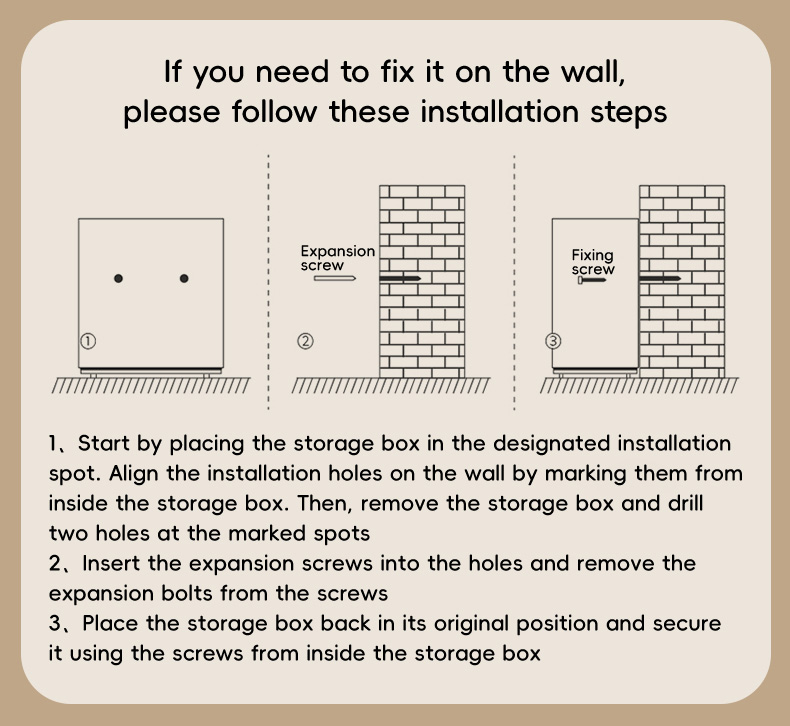 If you need to fix it on the wall, please follow these installation steps

①

Expansion screw

②

Fixing screw

③

1、Start by placing the storage box in the designated installation spot. Align the installation holes on the wall by marking them from inside the storage box. Then, remove the storage box and drill two holes at the marked spots
2、Insert the expansion screws into the holes and remove the expansion bolts from the screws
3、Place the storage box back in its original position and secure it using the screws from inside the storage box