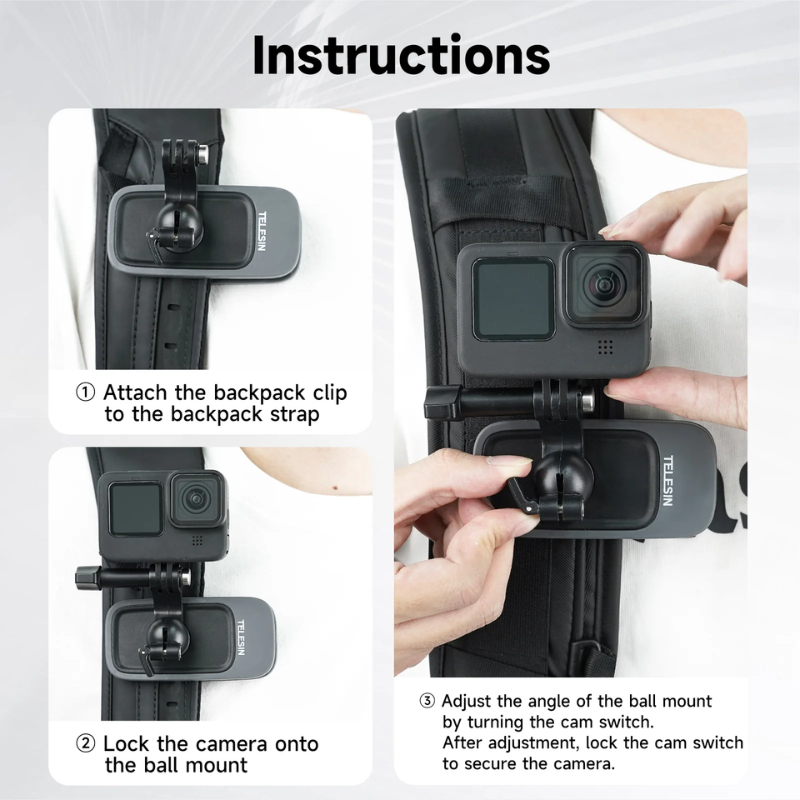 Instructions

TELESIN

① Attach the backpack clip to the backpack strap

TELESIN

② Lock the camera onto the ball mount

TELESIN

③ Adjust the angle of the ball mount by turning the cam switch.
After adjustment, lock the cam switch to secure the camera.