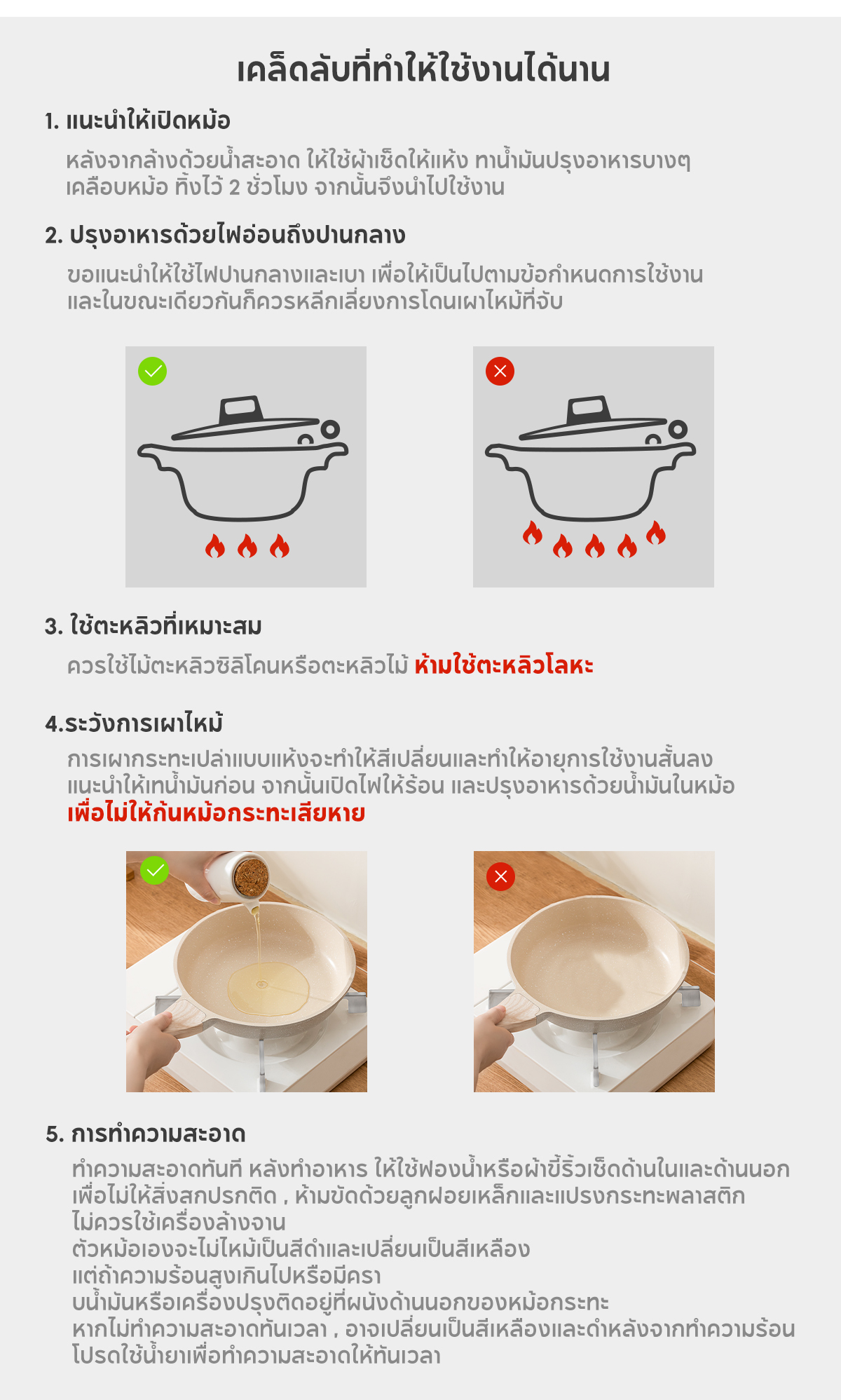 เคล็ดลับที่ทำให้ใช้งานได้นาน

1. แนะนำให้เปิดหม้อ

หลังจากล้างด้วยน้ำสะอาด ให้ใช้ผ้าเช็ดให้แห้ง ทาน้ำมันปรุงอาหารบางๆ เคลือบหม้อ ทิ้งไว้ 2 ชั่วโมง จากนั้นจึงนำไปใช้งาน

2. ปรุงอาหารด้วยไฟอ่อนถึงปานกลาง

ขอแนะนำให้ใช้ไฟปานกลางและเบา เพื่อให้เป็นไปตามข้อกำหนดการใช้งาน และในขณะเดียวกันก็ควรหลีกเลี่ยงการโดนเผาไหม้ที่จับ

3. ใช้ตะหลิวที่เหมาะสม

ควรใช้ไม้ตะหลิวซิลิโคนหรือตะหลิวไม้ ห้ามใช้ตะหลิวโลหะ

4.ระวังการเผาไหม้

การเผากระทะเปล่าแบบแห้งจะทำให้สีเปลี่ยนและทำให้อายุการใช้งานสั้นลง แนะนำให้เทน้ำมันก่อน จากนั้นเปิดไฟให้ร้อน และปรุงอาหารด้วยน้ำมันในหม้อ
เพื่อไม่ให้ก้นหม้อกระทะเสียหาย

5. การทำความสะอาด

ทำความสะอาดทันที หลังทำอาหาร ให้ใช้ฟองน้ำหรือผ้าขี้ริ้วเช็ดด้านในและด้านนอก เพื่อไม่ให้สิ่งสกปรกติด , ห้ามขัดด้วยลูกฝอยเหล็กและแปรงกระทะพลาสติก ไม่ควรใช้เครื่องล้างจาน
ตัวหม้อเองจะไม่ไหม้เป็นสีดำและเปลี่ยนเป็นสีเหลือง
แต่ถ้าความร้อนสูงเกินไปหรือมีครา
บน้ำมันหรือเครื่องปรุงติดอยู่ที่ผนังด้านนอกของหม้อกระทะ
หากไม่ทำความสะอาดทันเวลา , อาจเปลี่ยนเป็นสีเหลืองและดำหลังจากทำความร้อน
โปรดใช้น้ำยาเพื่อทำความสะอาดให้ทันเวลา