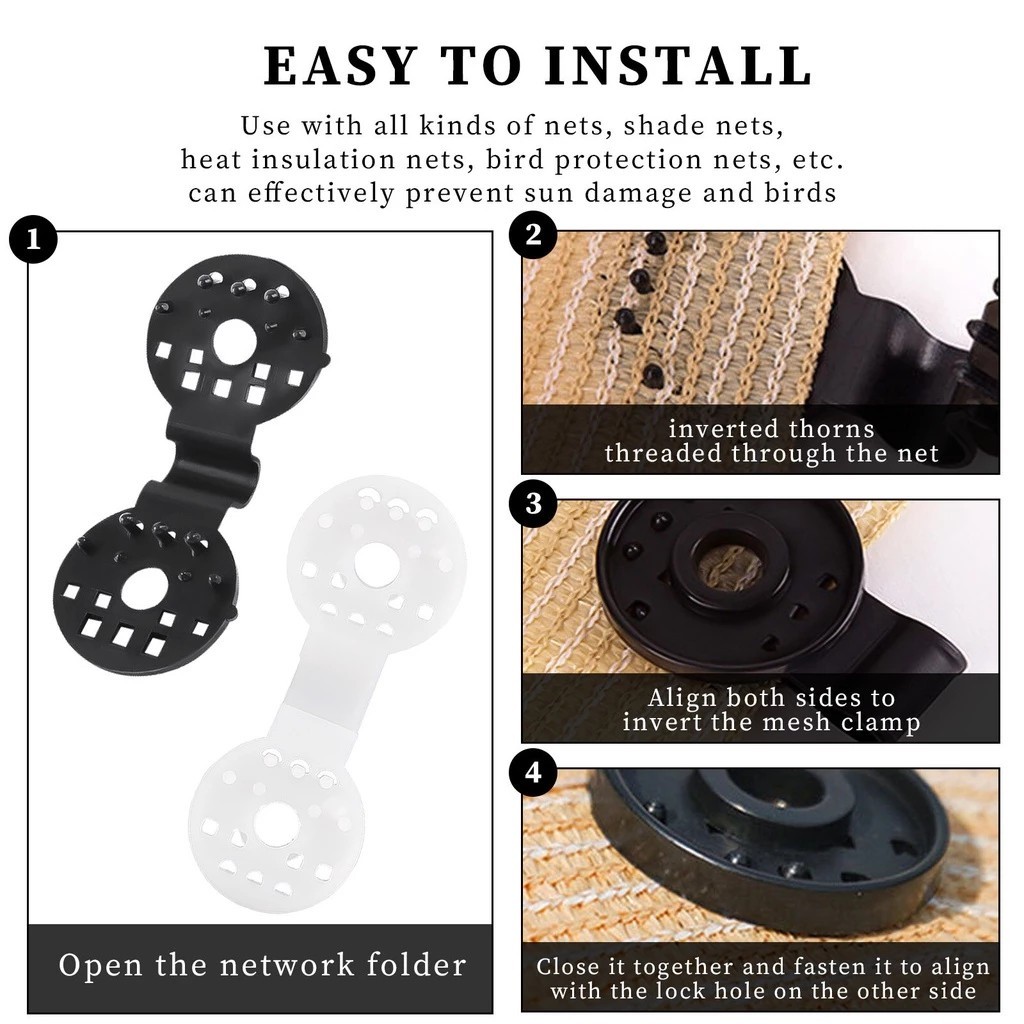 EASY TO INSTALL

Use with all kinds of nets, shade nets, heat insulation nets, bird protection nets, etc. can effectively prevent sun damage and birds

1

Open the network folder

2

inverted thorns threaded through the net

3

Align both sides to invert the mesh clamp

4

Close it together and fasten it to align with the lock hole on the other side