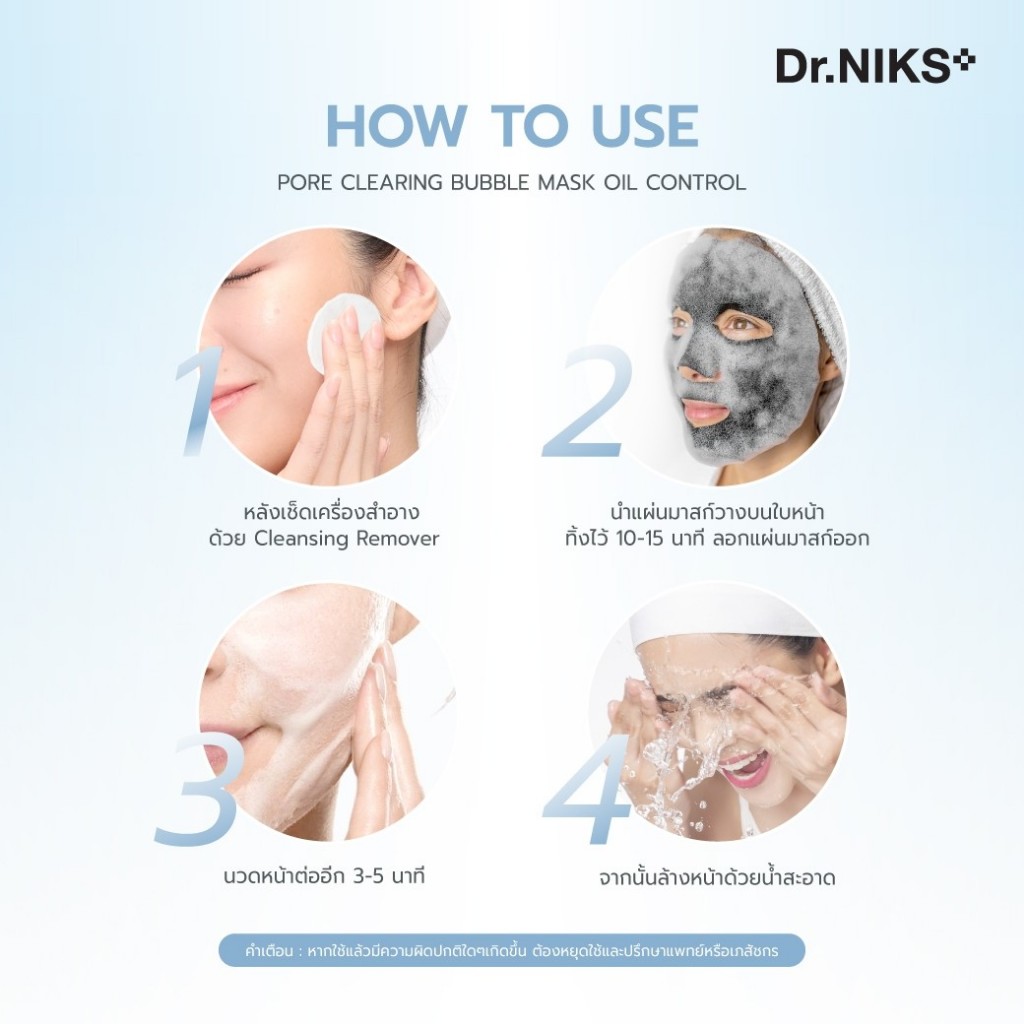 Dr.NIKS

HOW TO USE

PORE CLEARING BUBBLE MASK OIL CONTROL

1

หลังเช็ดเครื่องสำอาง ด้วย Cleansing Remover

2

นำแผ่นมาสก์วางบนใบหน้า ทิ้งไว้ 10-15 นาที ลอกแผ่นมาสก์ออก

3

นวดหน้าต่ออีก 3-5 นาที

4

จากนั้นล้างหน้าด้วยน้ำสะอาด

คำเตือน : หากใช้แล้วมีความผิดปกติใดๆเกิดขึ้น ต้องหยุดใช้และปรึกษาแพทย์หรือเภสัชกร