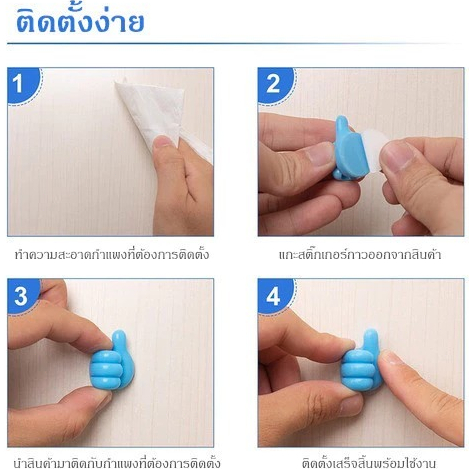 ติดตั้งง่าย

1

ทำความสะอาดกำแพงที่ต้องการติดตั้ง

2

แกะสติ๊กเกอร์กาวออกจากสินค้า

3

นำสินค้ามาติดกับกำแพงที่ต้องการติดตั้ง

4

ติดตั้งเสร็จสิ้นพร้อมใช้งาน