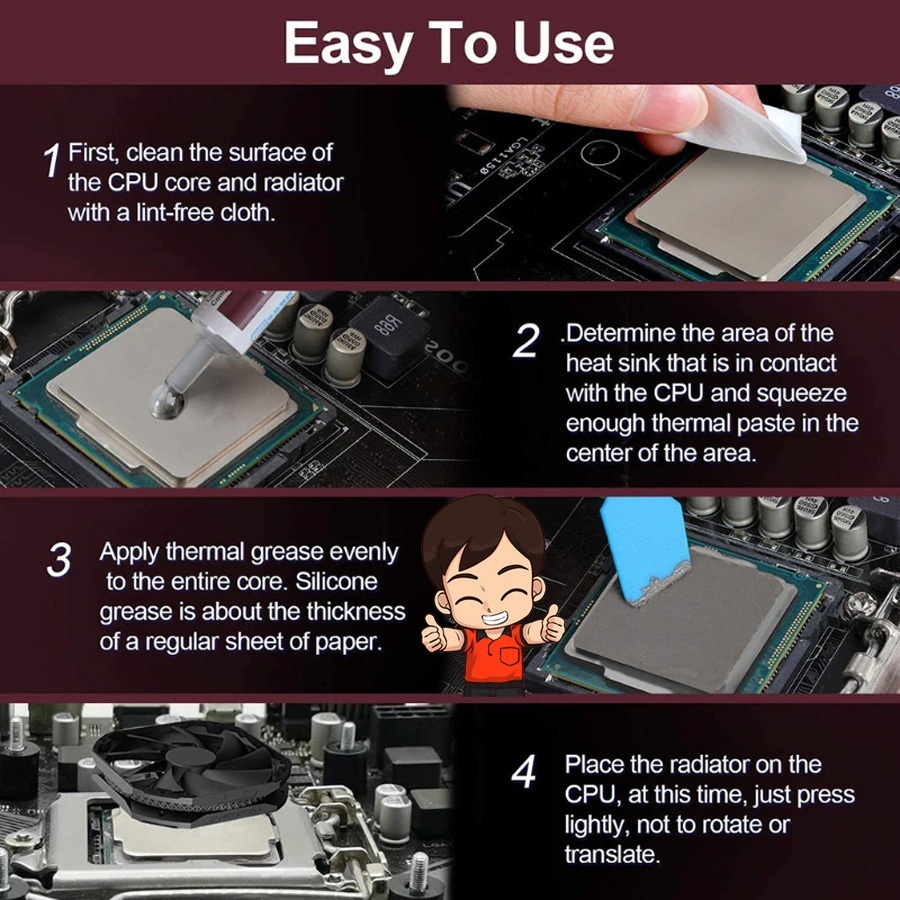 Easy To Use

1 First, clean the surface of the CPU core and radiator with a lint-free cloth.

2 .Determine the area of the heat sink that is in contact with the CPU and squeeze enough thermal paste in the center of the area.

3 Apply thermal grease evenly to the entire core. Silicone grease is about the thickness of a regular sheet of paper.

4 Place the radiator on the CPU, at this time, just press lightly, not to rotate or translate.