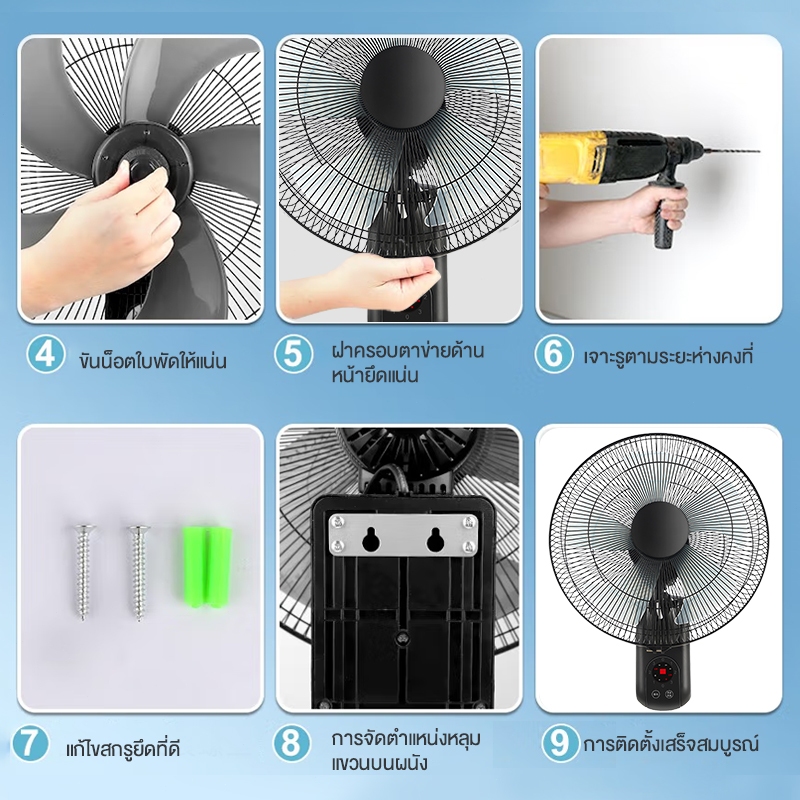 4 ขันน็อตใบพัดให้แน่น

5 ฝาครอบตาข่ายด้านหน้ายึดแน่น

6 เจาะรูตามระยะห่างคงที่

7 แก้ไขสกรูยึดที่ดี

8 การจัดตำแหน่งหลุมแขวนบนผนัง

9 การติดตั้งเสร็จสมบูรณ์