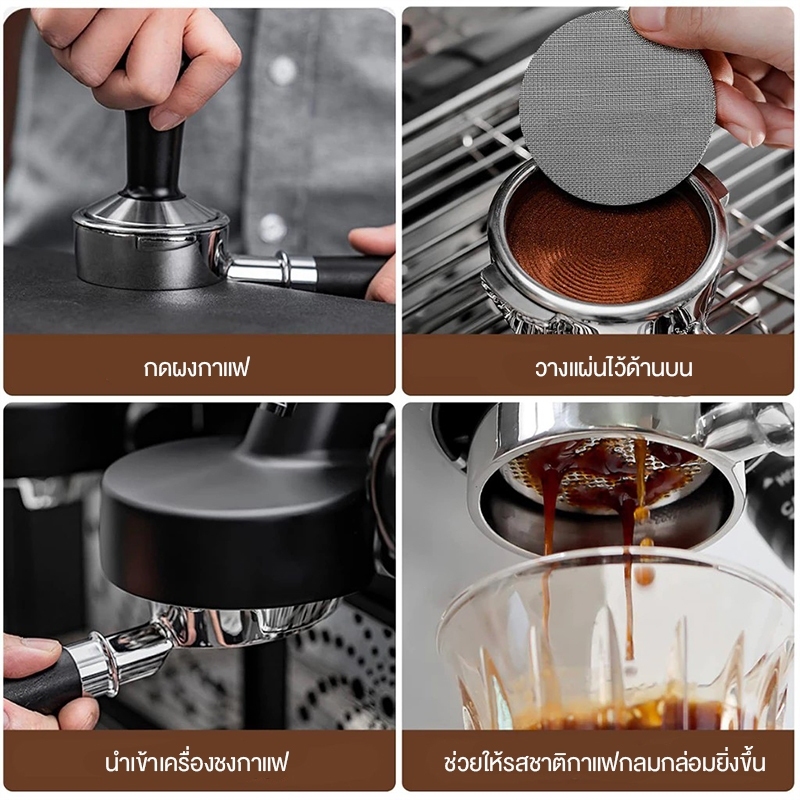 กดผงกาแฟ

วางแผ่นไว้ด้านบน

นำเข้าเครื่องชงกาแฟ

ช่วยให้รสชาติกาแฟกลมกล่อมยิ่งขึ้น