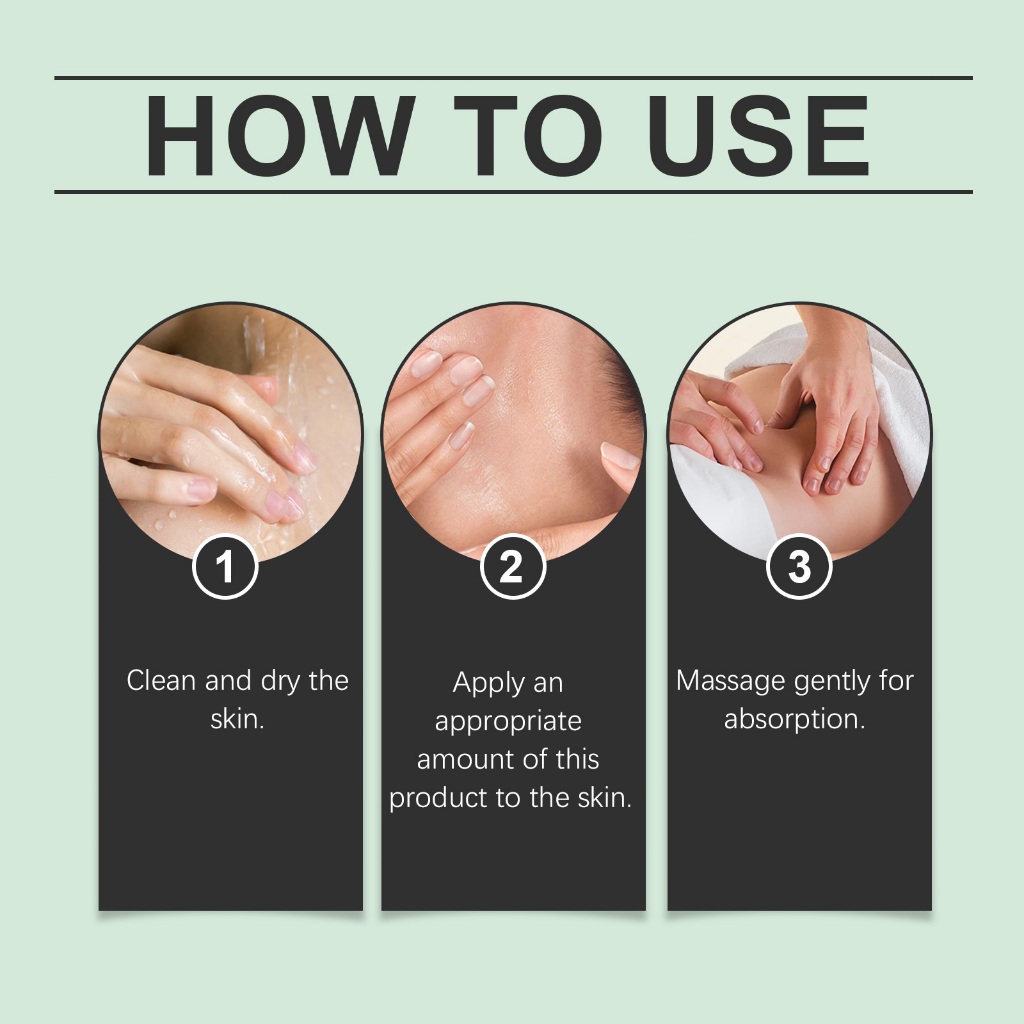 HOW TO USE

1

Clean and dry the skin.

2

Apply an appropriate amount of this product to the skin.

3

Massage gently for absorption.