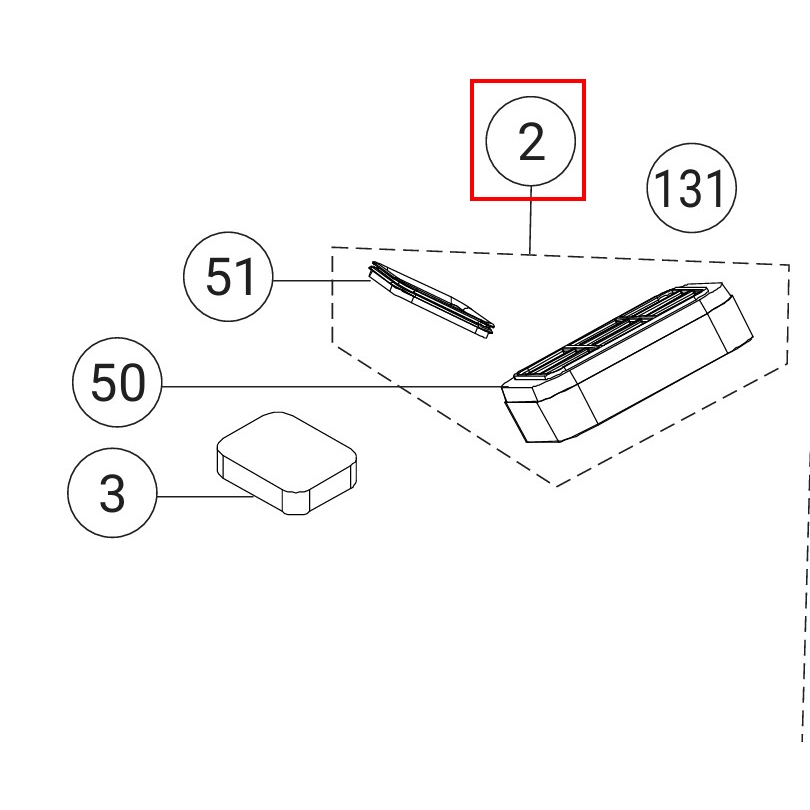 2
131
51
50
3