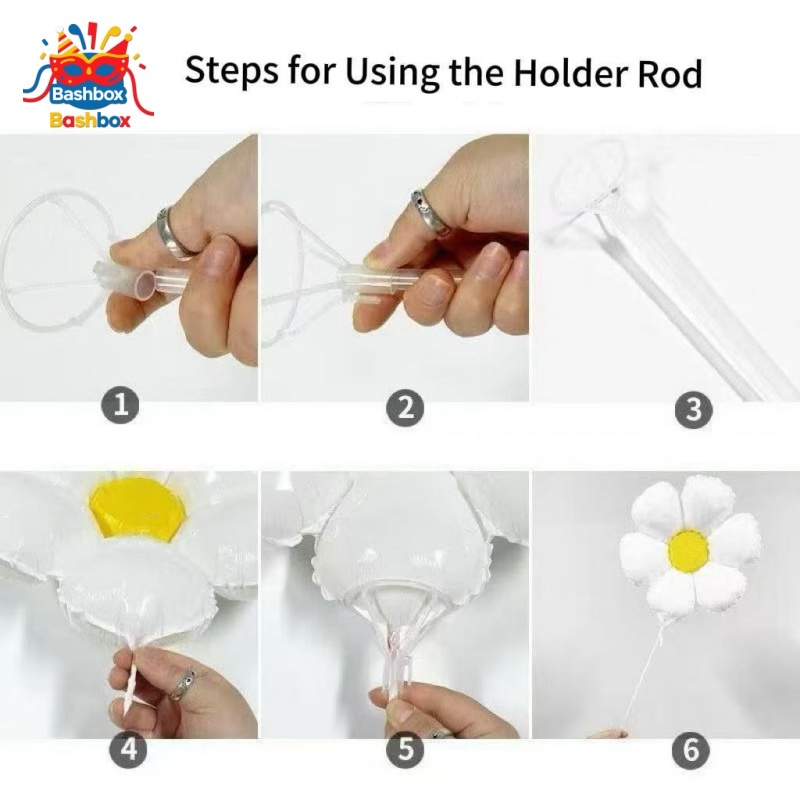 Bashbox
Bashbox

Steps for Using the Holder Rod

1

2

3

4

5

6