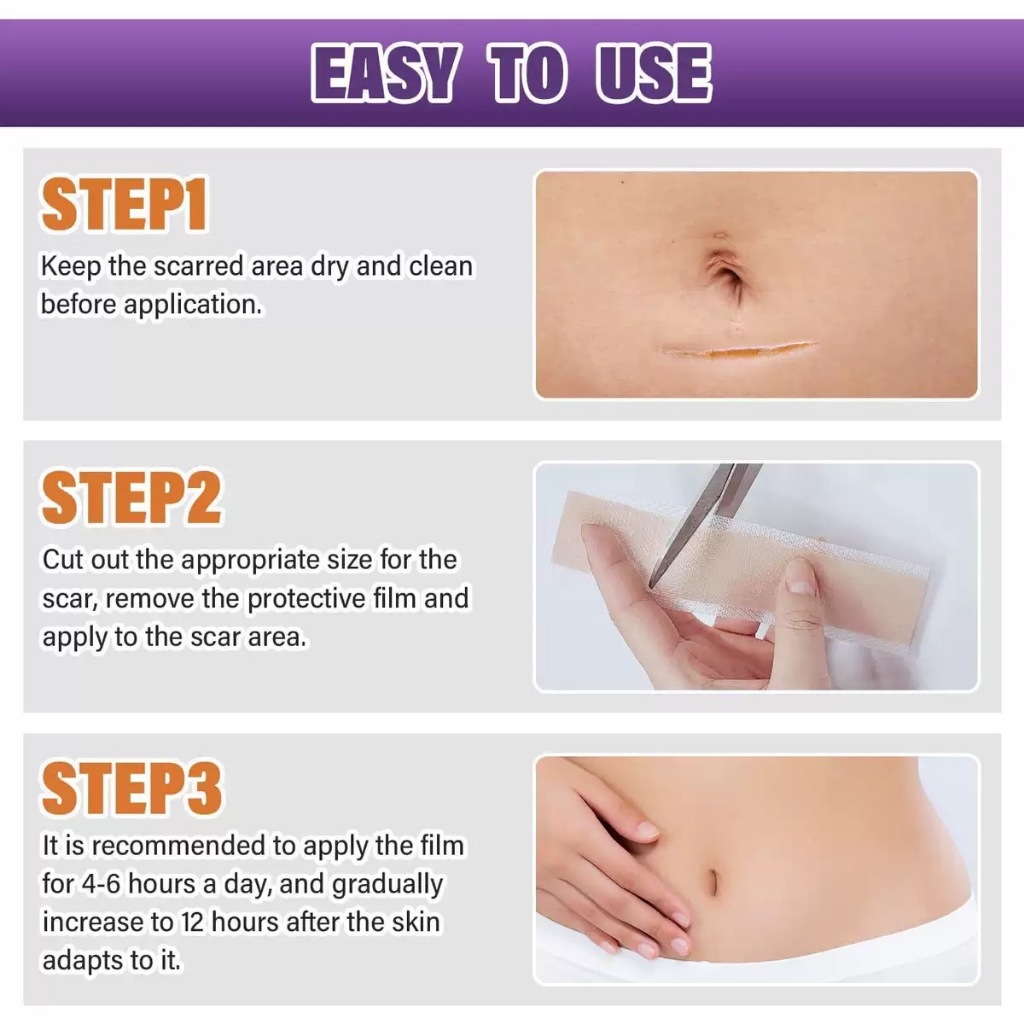 EASY TO USE

STEP1

Keep the scarred area dry and clean before application.

STEP2

Cut out the appropriate size for the scar, remove the protective film and apply to the scar area.

STEP3

It is recommended to apply the film for 4-6 hours a day, and gradually increase to 12 hours after the skin adapts to it.