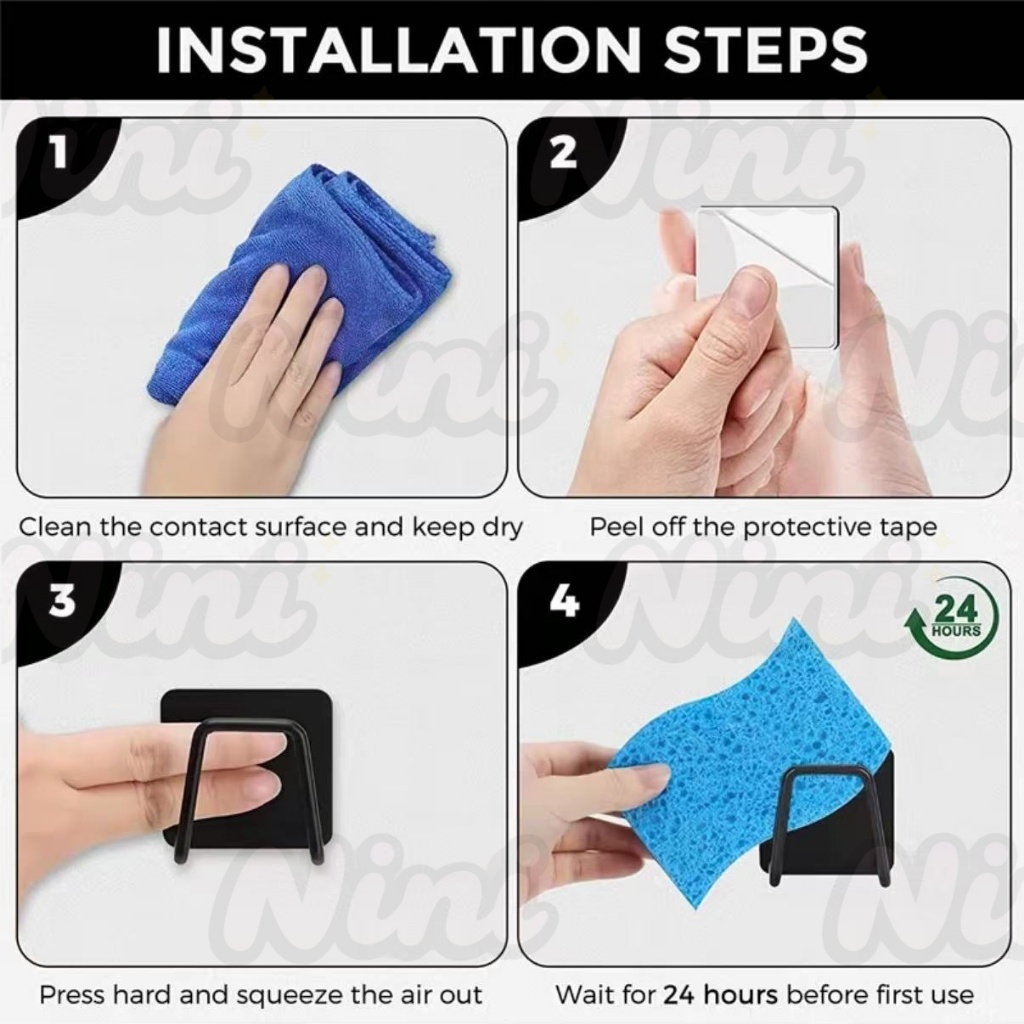 INSTALLATION STEPS

1

Clean the contact surface and keep dry

2

Peel off the protective tape

3

Press hard and squeeze the air out

4

24 HOURS

Wait for 24 hours before first use

Nini