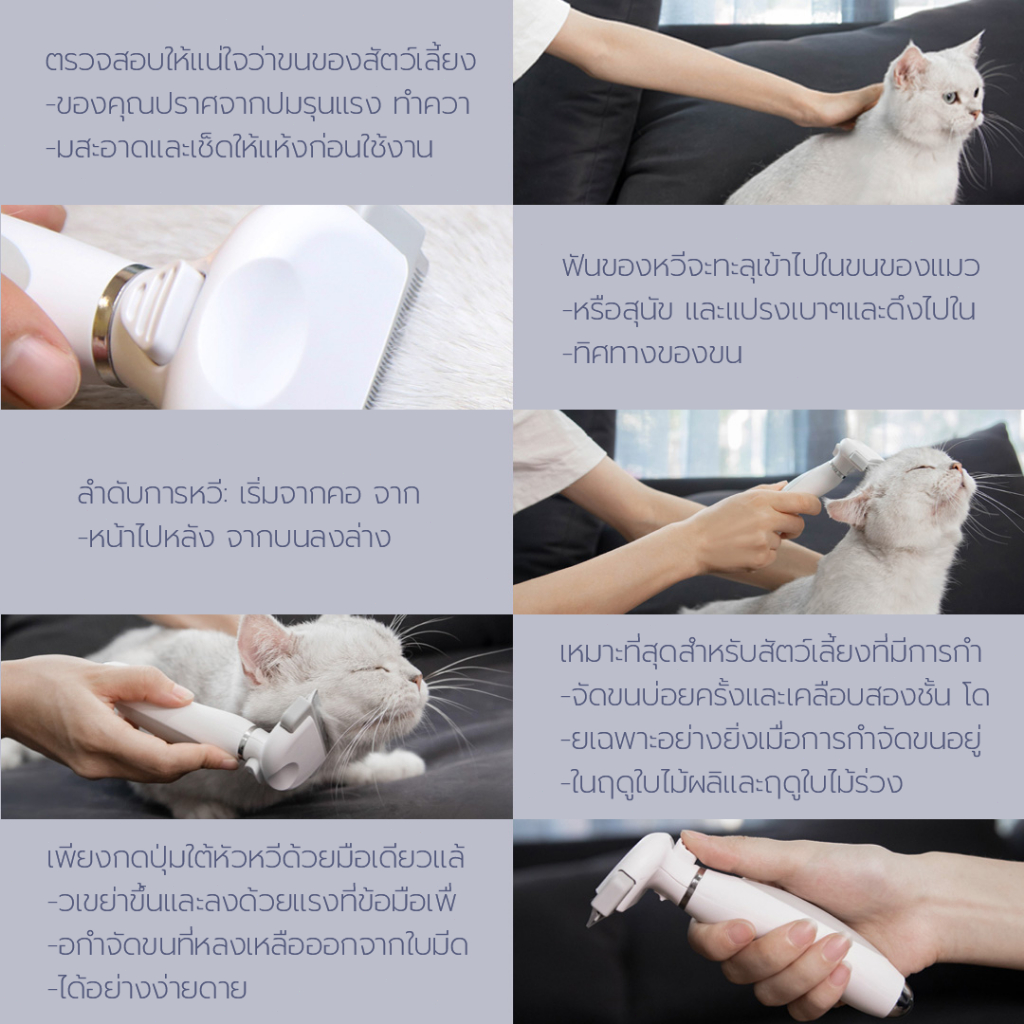 ตรวจสอบให้แน่ใจว่าขนของสัตว์เลี้ยง
-ของคุณปราศจากปมรุนแรง ทำควา
-มสะอาดและเช็ดให้แห้งก่อนใช้งาน

ฟันของหวีจะทะลุเข้าไปในขนของแมว
-หรือสุนัข และแปรงเบาๆและดึงไปใน
-ทิศทางของขน

ลำดับการหวี: เริ่มจากคอ จาก
-หน้าไปหลัง จากบนลงล่าง

เหมาะที่สุดสำหรับสัตว์เลี้ยงที่มีการกำ
-จัดขนบ่อยครั้งและเคลือบสองชั้น โด
-ยเฉพาะอย่างยิ่งเมื่อการกำจัดขนอยู่
-ในฤดูใบไม้ผลิและฤดูใบไม้ร่วง

เพียงกดปุ่มใต้หัวหวีด้วยมือเดียวแล้
-วเขย่าขึ้นและลงด้วยแรงที่ข้อมือเพื่
-อกำจัดขนที่หลงเหลือออกจากใบมีด
-ได้อย่างง่ายดาย