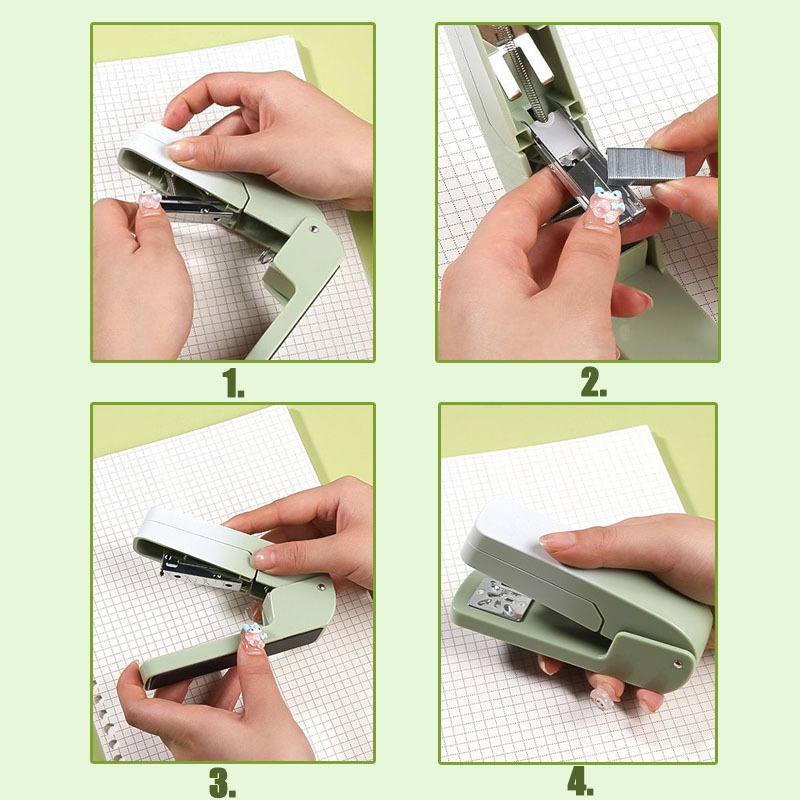 1.

2.

3.

4.