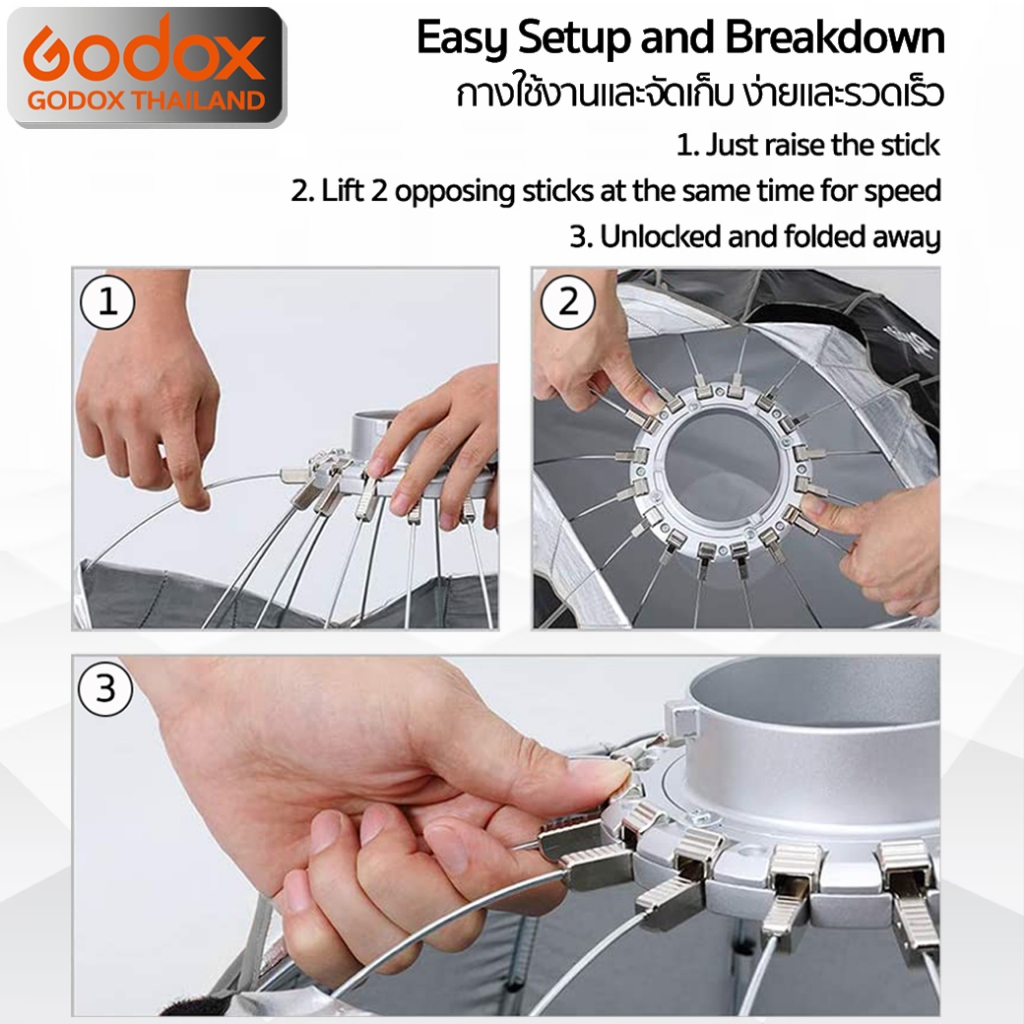 Godox
GODOX THAILAND

Easy Setup and Breakdown
กางใช้งานและจัดเก็บ ง่ายและรวดเร็ว
1. Just raise the stick
2. Lift 2 opposing sticks at the same time for speed
3. Unlocked and folded away

1

2

3