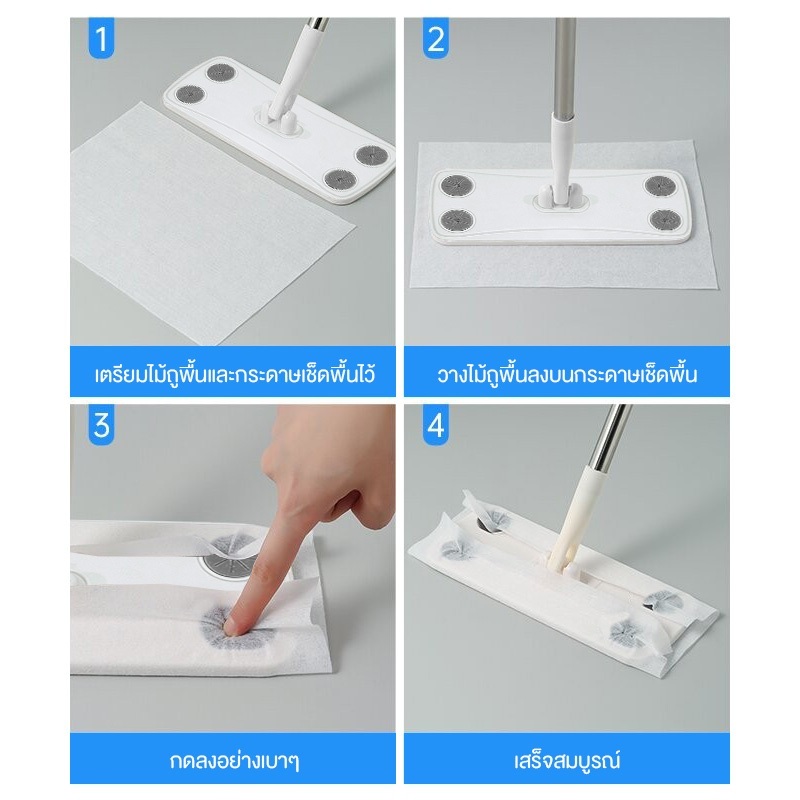 1

เตรียมไม้ถูพื้นและกระดาษเช็ดพื้นไว้

2

วางไม้ถูพื้นลงบนกระดาษเช็ดพื้น

3

กดลงอย่างเบาๆ

4

เสร็จสมบูรณ์