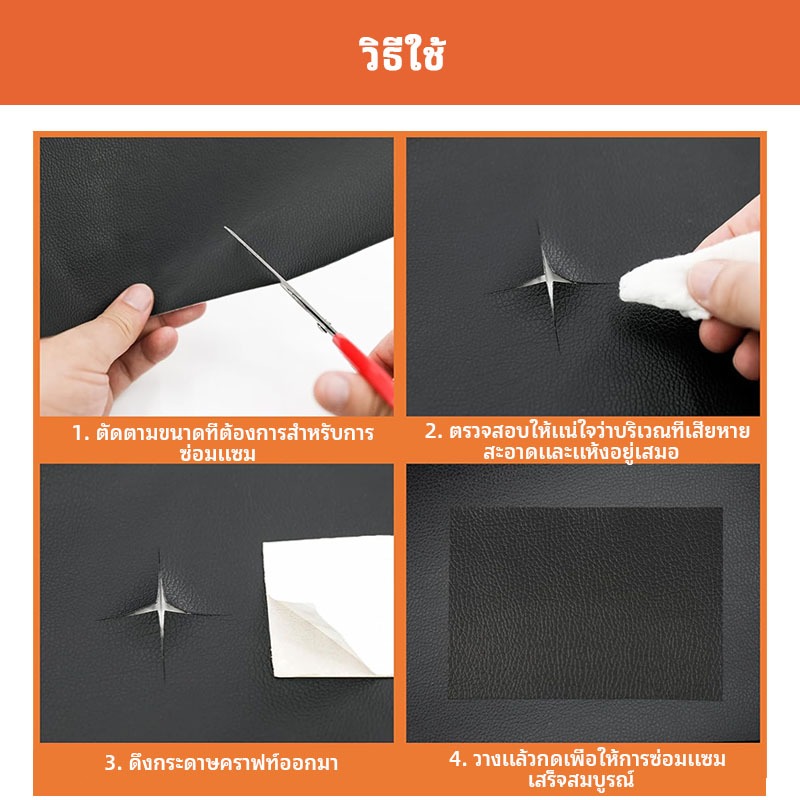 วิธีใช้

1. ตัดตามขนาดที่ต้องการสำหรับการซ่อมแซม

2. ตรวจสอบให้แน่ใจว่าบริเวณที่เสียหายสะอาดและแห้งอยู่เสมอ

3. ดึงกระดาษคราฟท์ออกมา

4. วางแล้วกดเพื่อให้การซ่อมแซมเสร็จสมบูรณ์