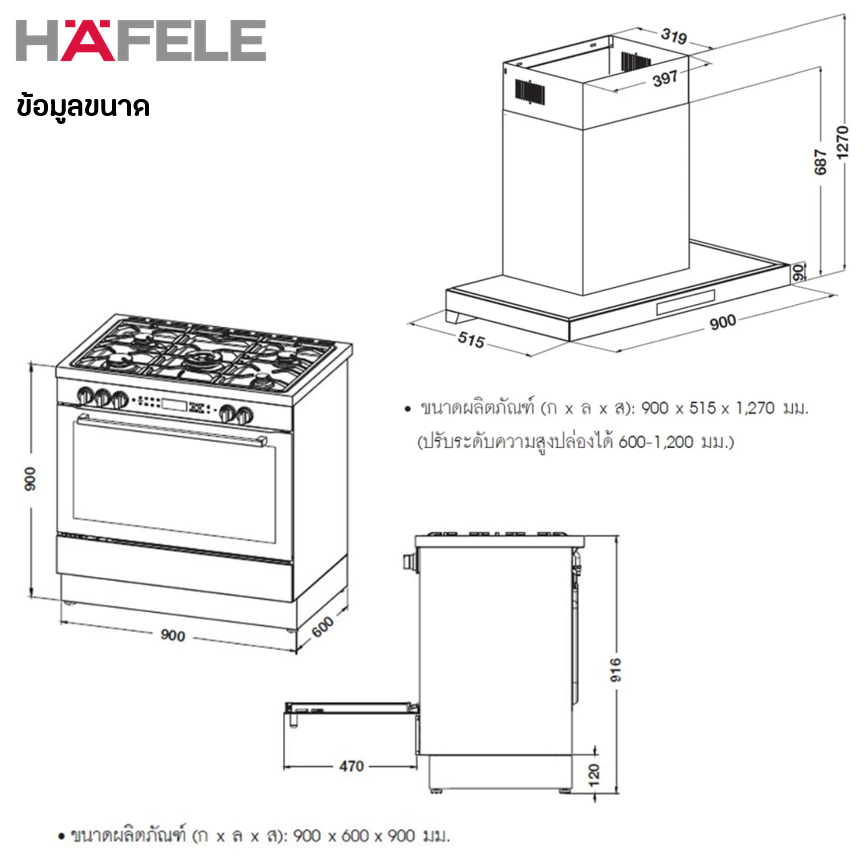 HÄFELE

ข้อมูลขนาด

319
397
687
1270
90
515
900

• ขนาดผลิตภัณฑ์ (ก x ล x ส): 900 x 515 x 1,270 มม. (ปรับระดับความสูงปล่องได้ 600-1,200 มม.)

900
900
600
916
470
120

• ขนาดผลิตภัณฑ์ (ก x ล x ส): 900 x 600 x 900 มม.