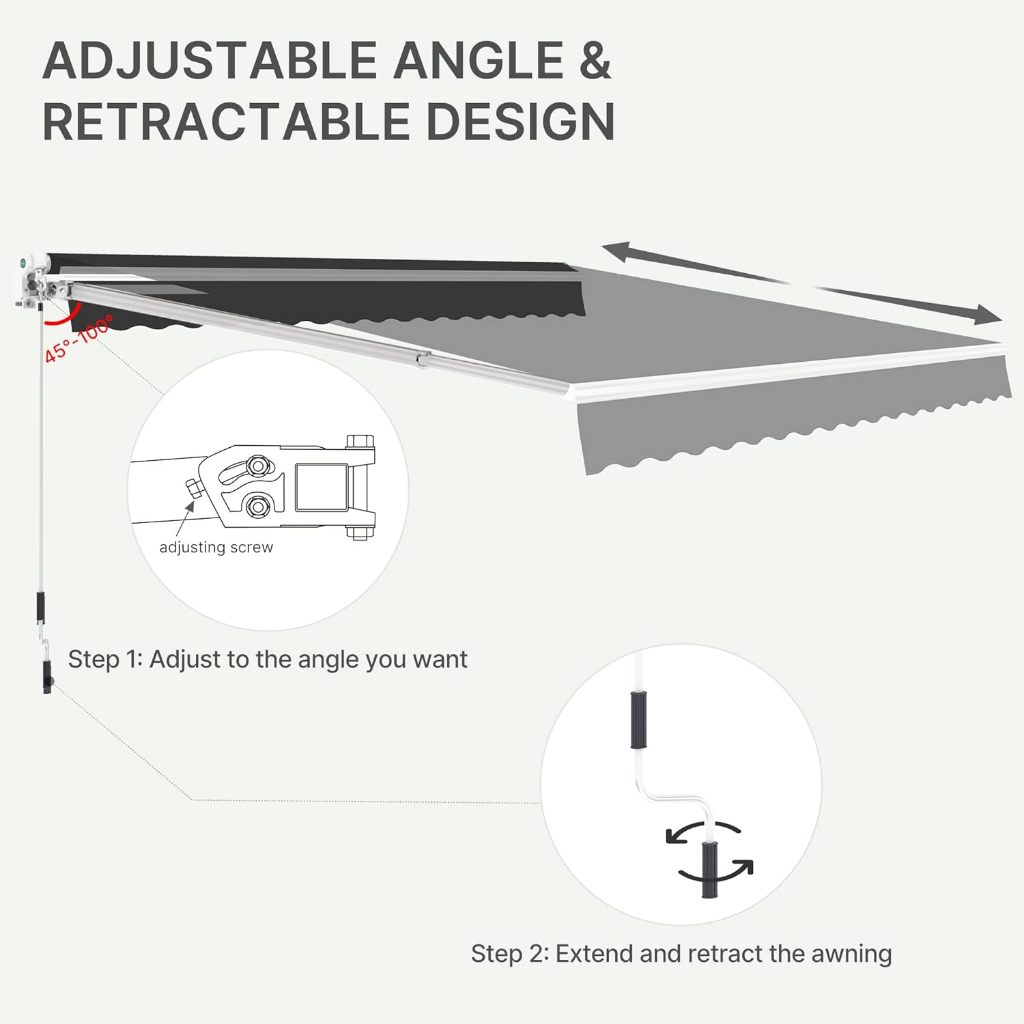 ADJUSTABLE ANGLE & RETRACTABLE DESIGN

45°-100°

adjusting screw

Step 1: Adjust to the angle you want

Step 2: Extend and retract the awning