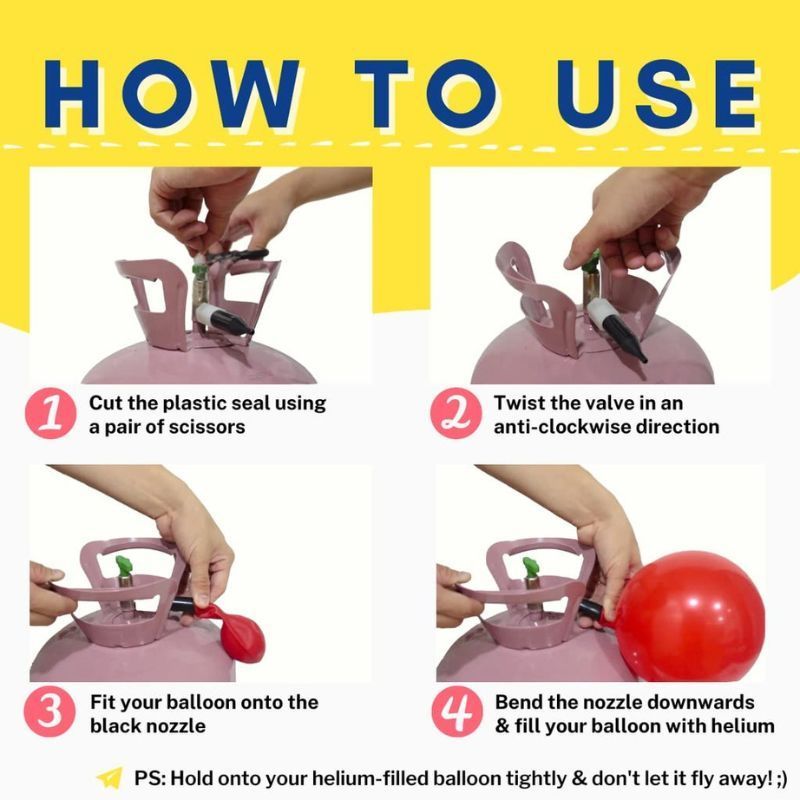 HOW TO USE

1 Cut the plastic seal using a pair of scissors

2 Twist the valve in an anti-clockwise direction

3 Fit your balloon onto the black nozzle

4 Bend the nozzle downwards & fill your balloon with helium

PS: Hold onto your helium-filled balloon tightly & don't let it fly away! ;)