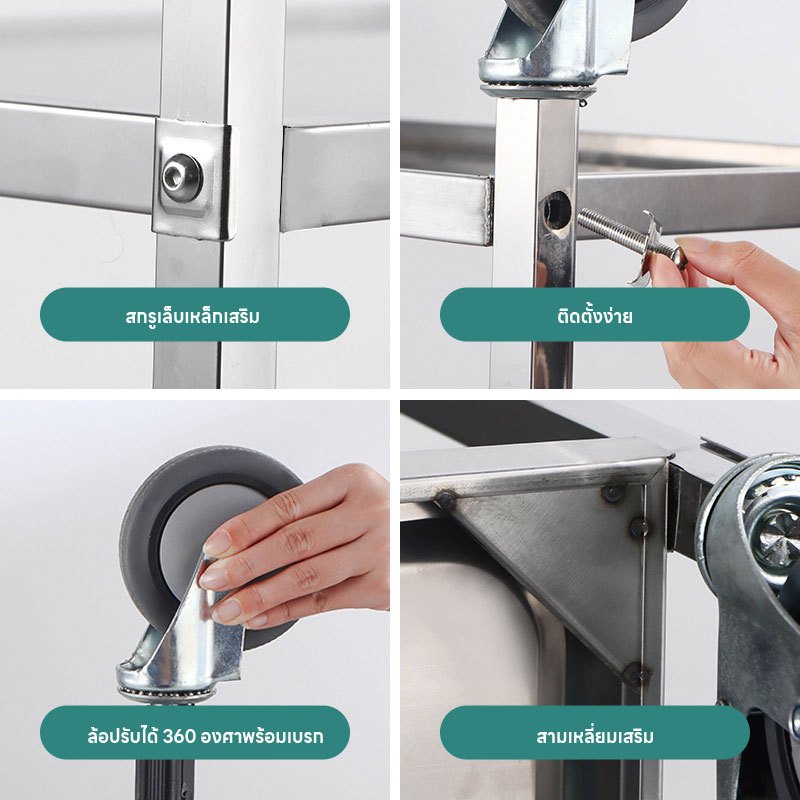 สกรูเล็บเหล็กเสริม

ติดตั้งง่าย

ล้อปรับได้ 360 องศาพร้อมเบรก

สามเหลี่ยมเสริม